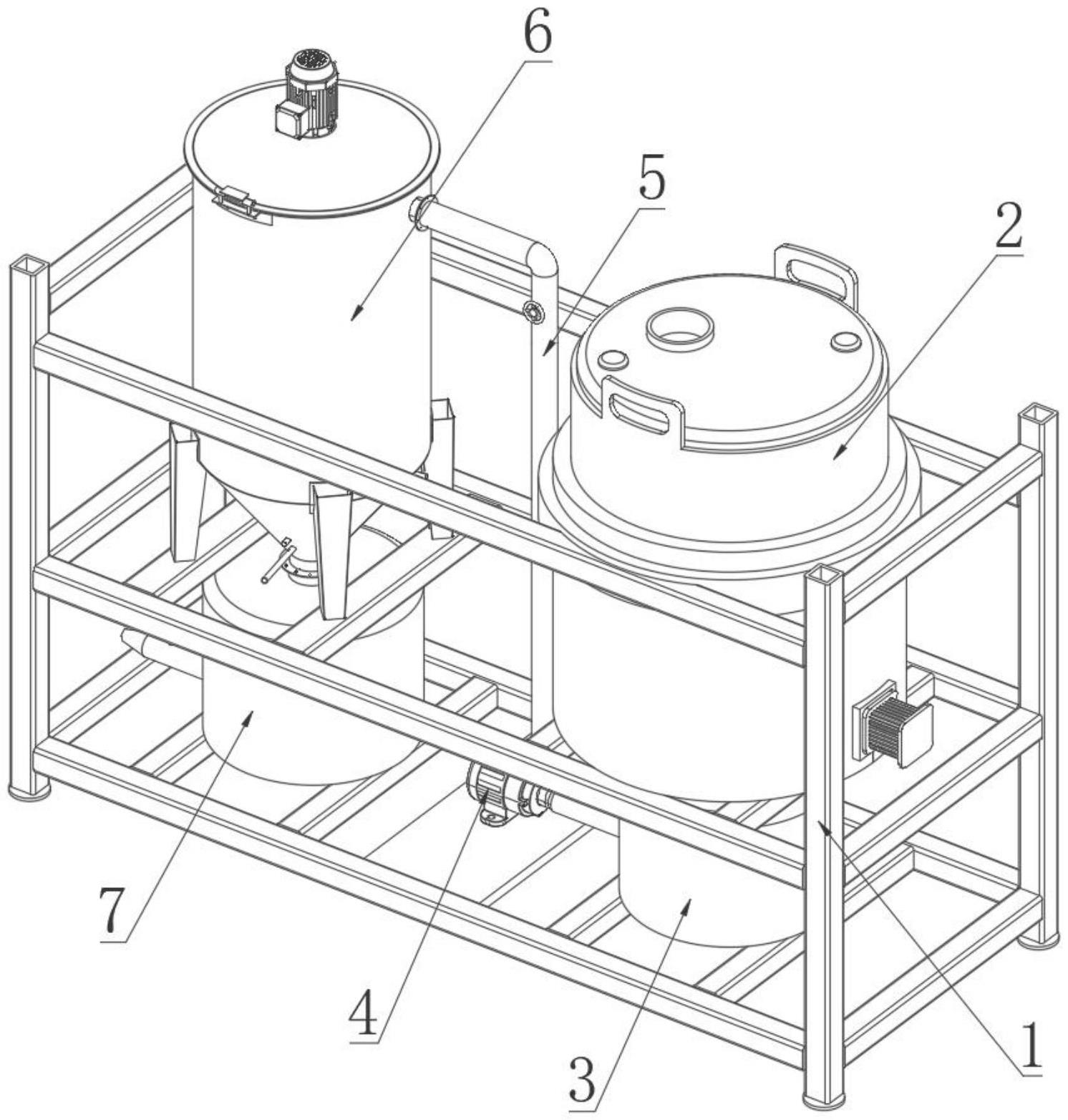 6
5
2
7
4
3
1