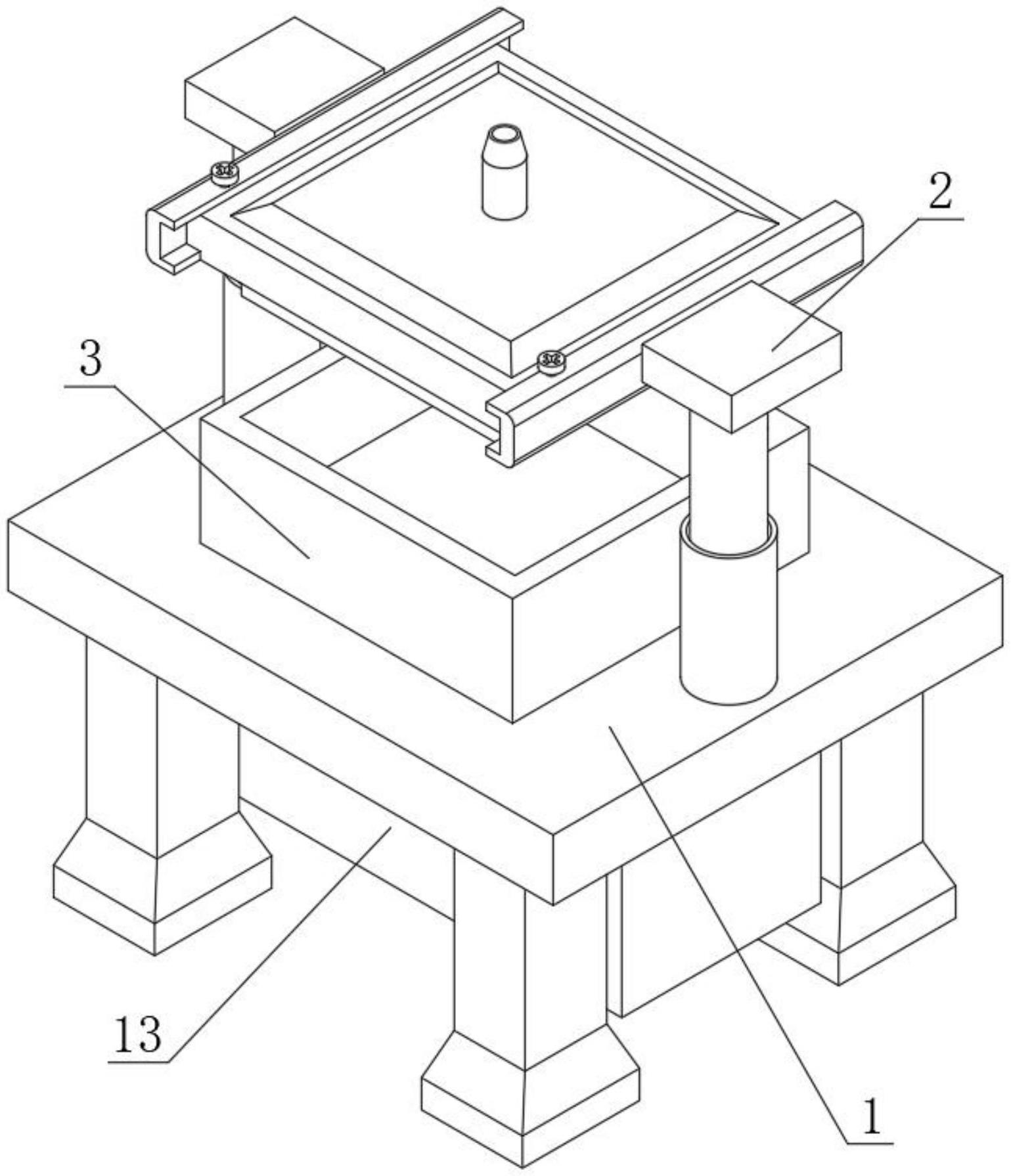 2
3
13
1