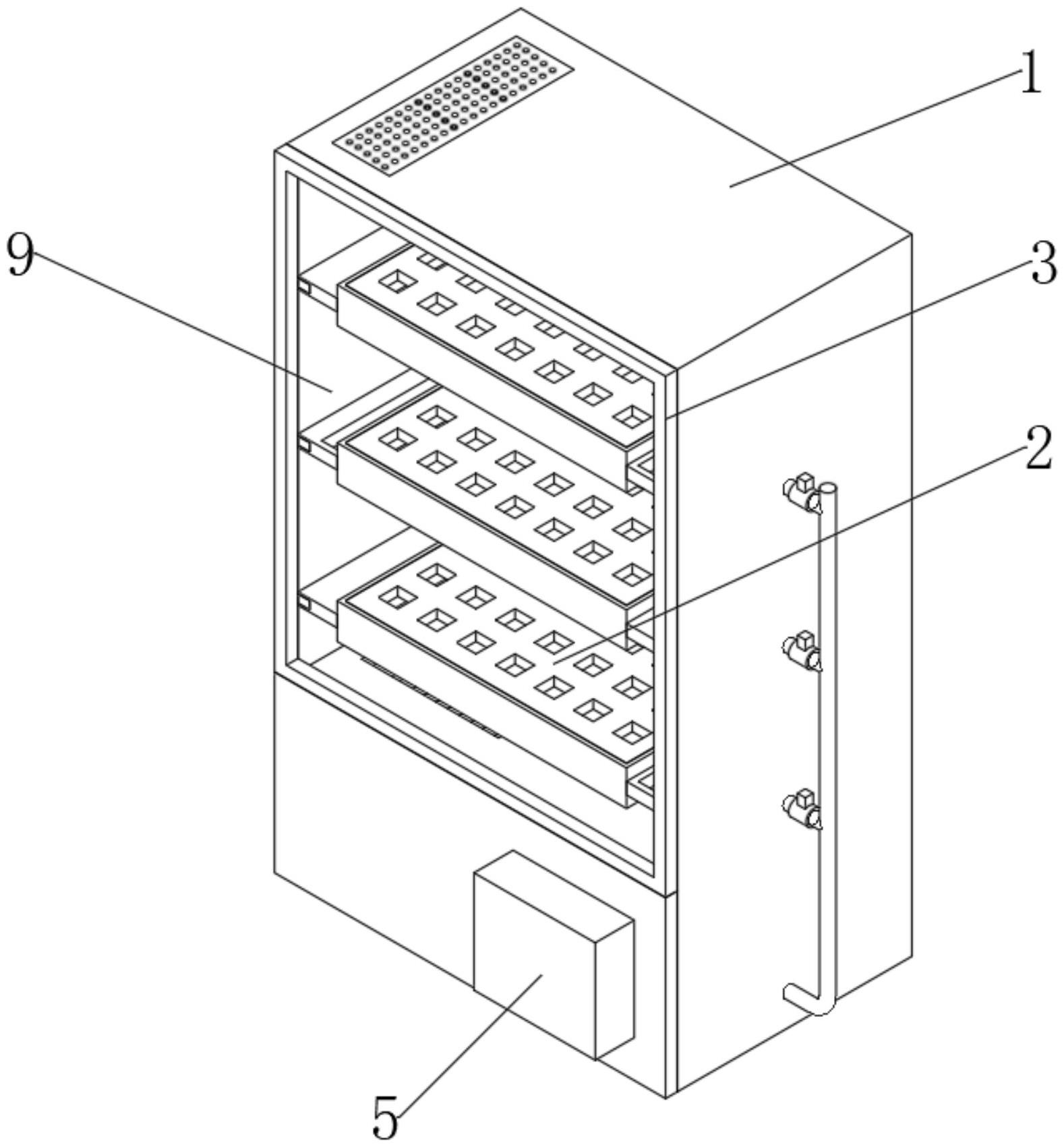 1
9
3
2
5