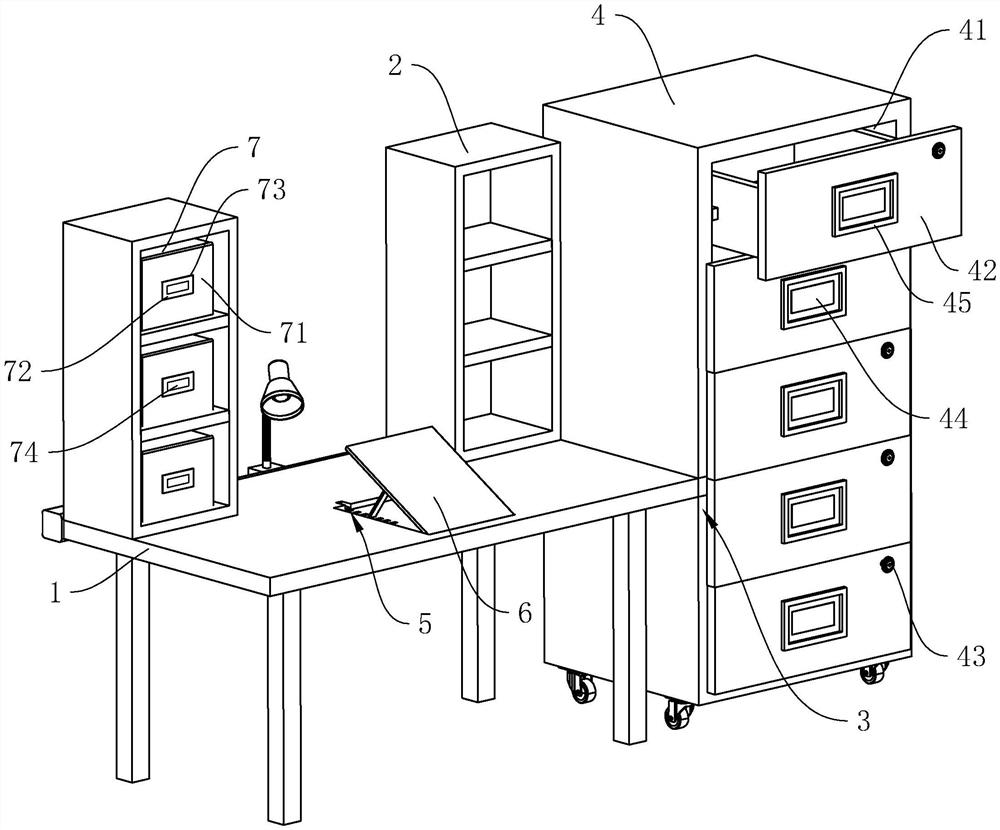 4
41
2
7
73
42
45
71
72
44
74
1
5
6
43
3