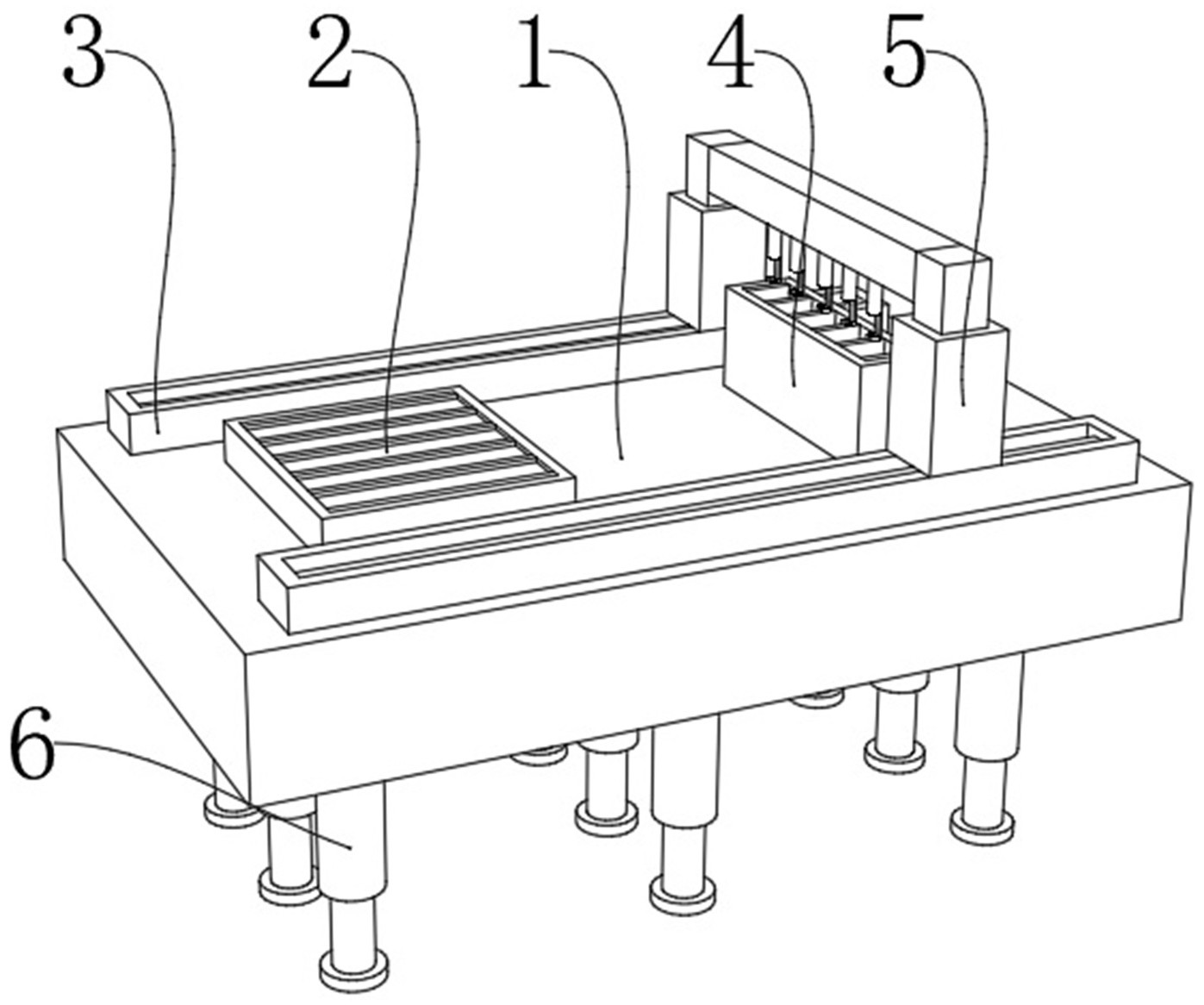 3
2
1
4
5
6