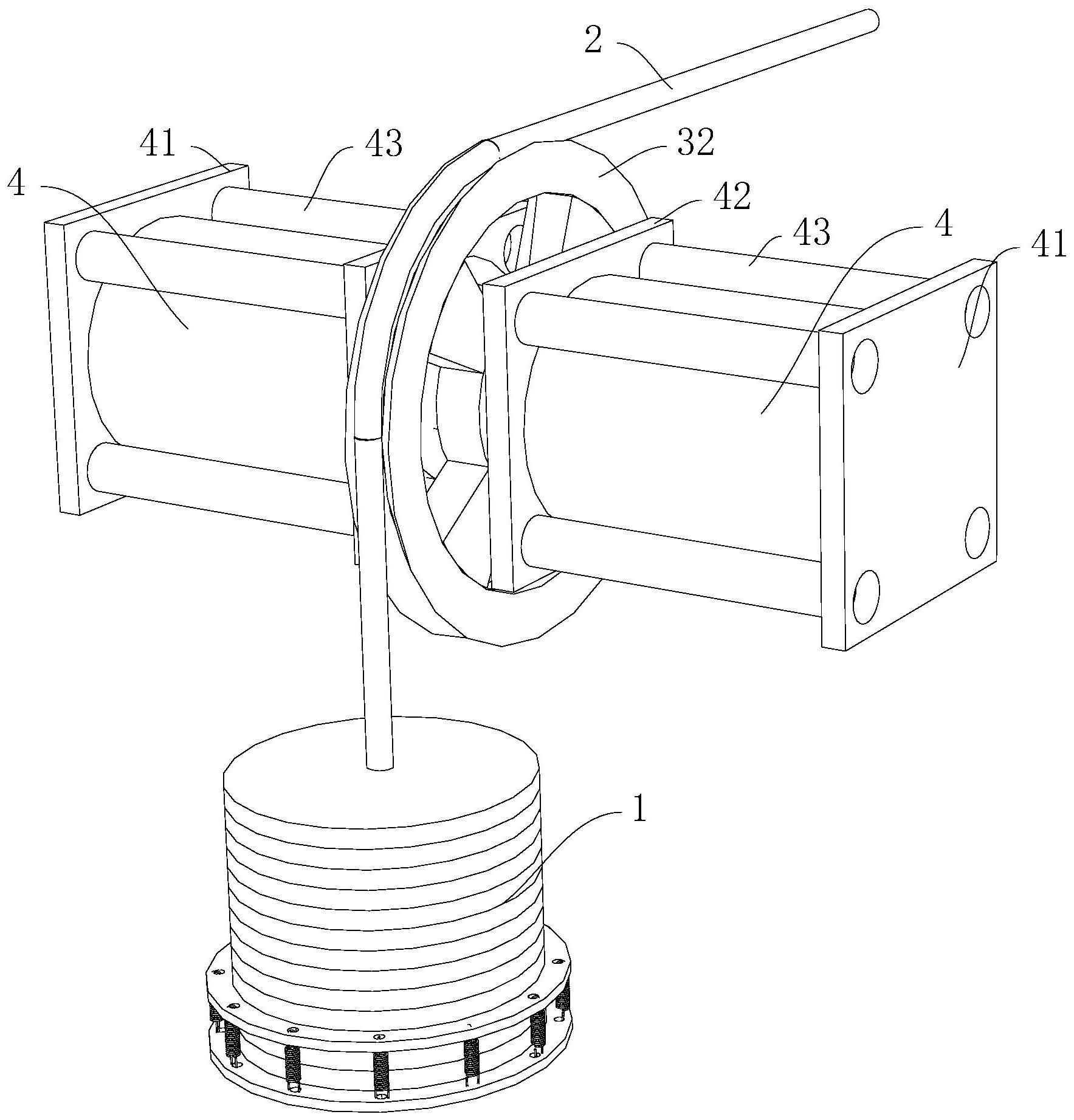 2

41

43

32

4

42

43

4

41

1