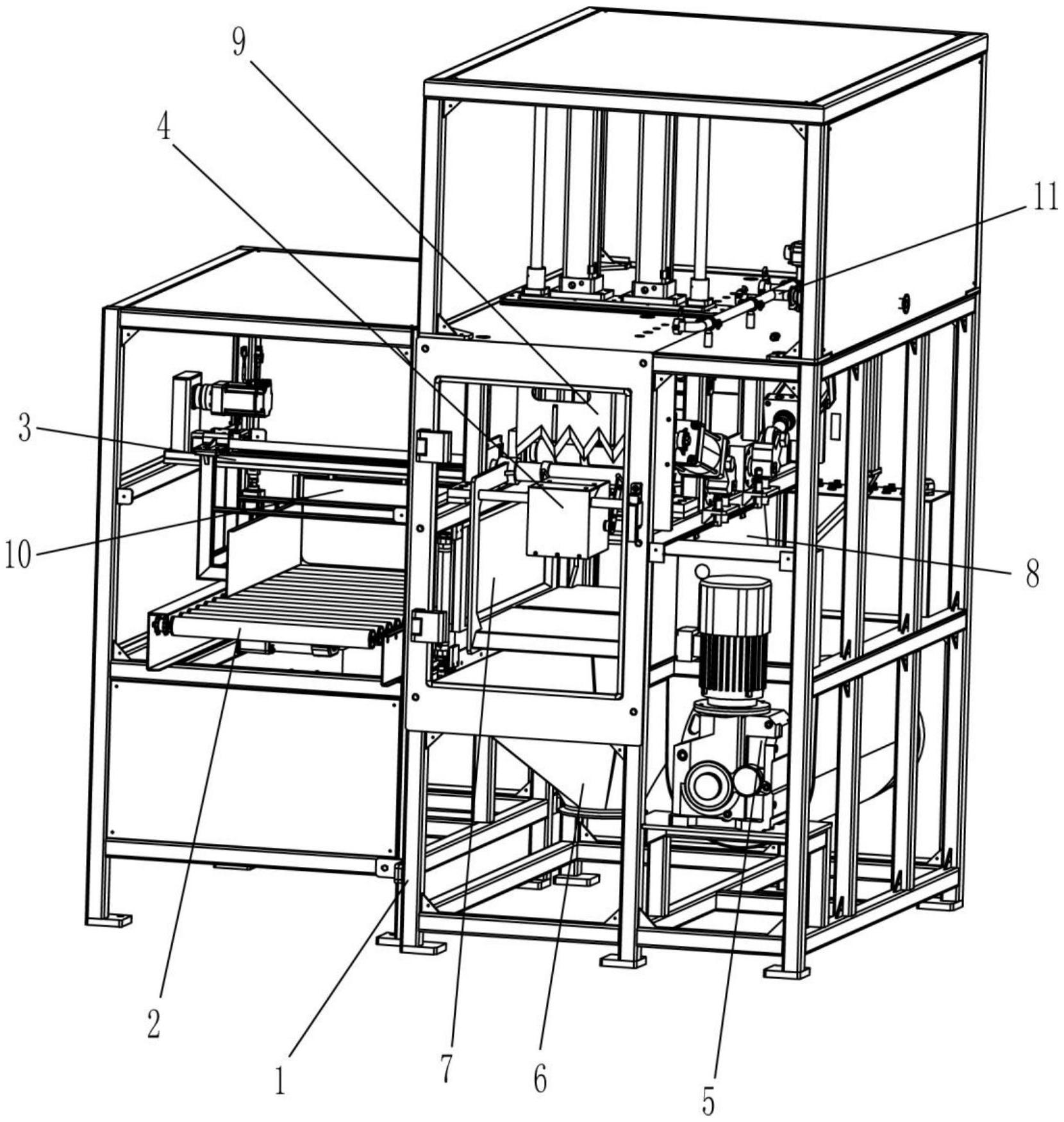 9
4
11
3
10
8
2
1
7
6
5