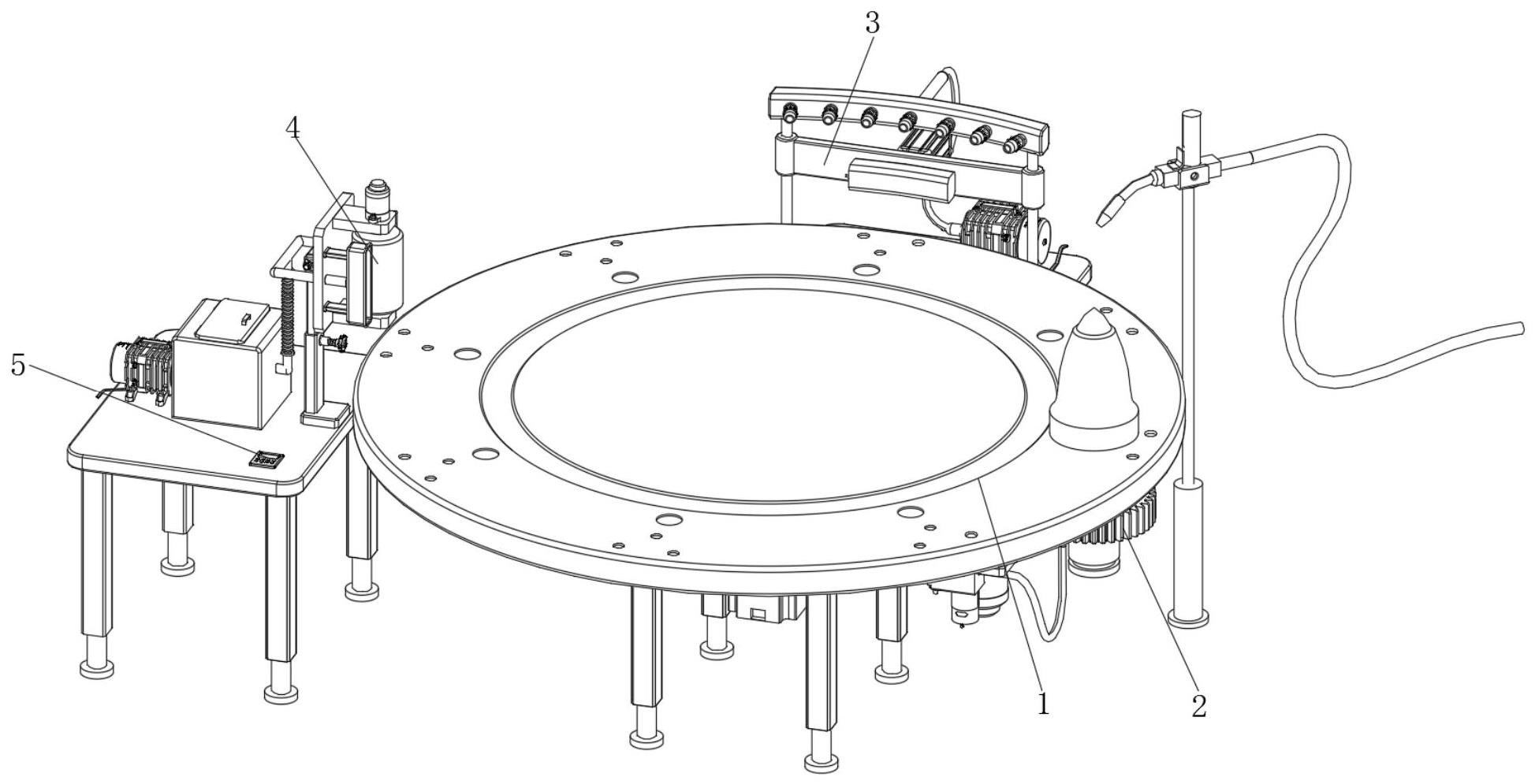 3
4
5
1
2