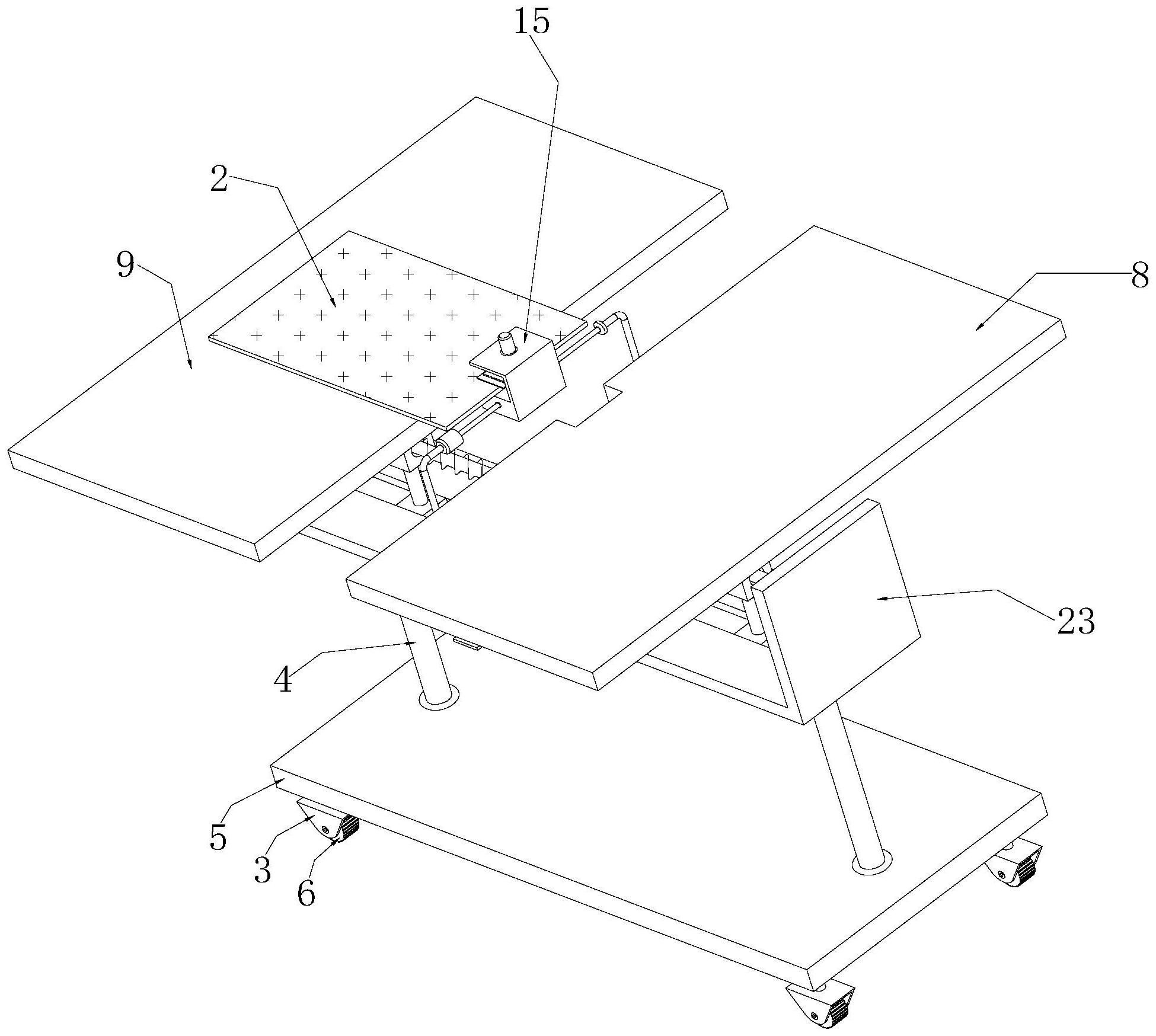 15
2
9
8
23
4
5
3
6