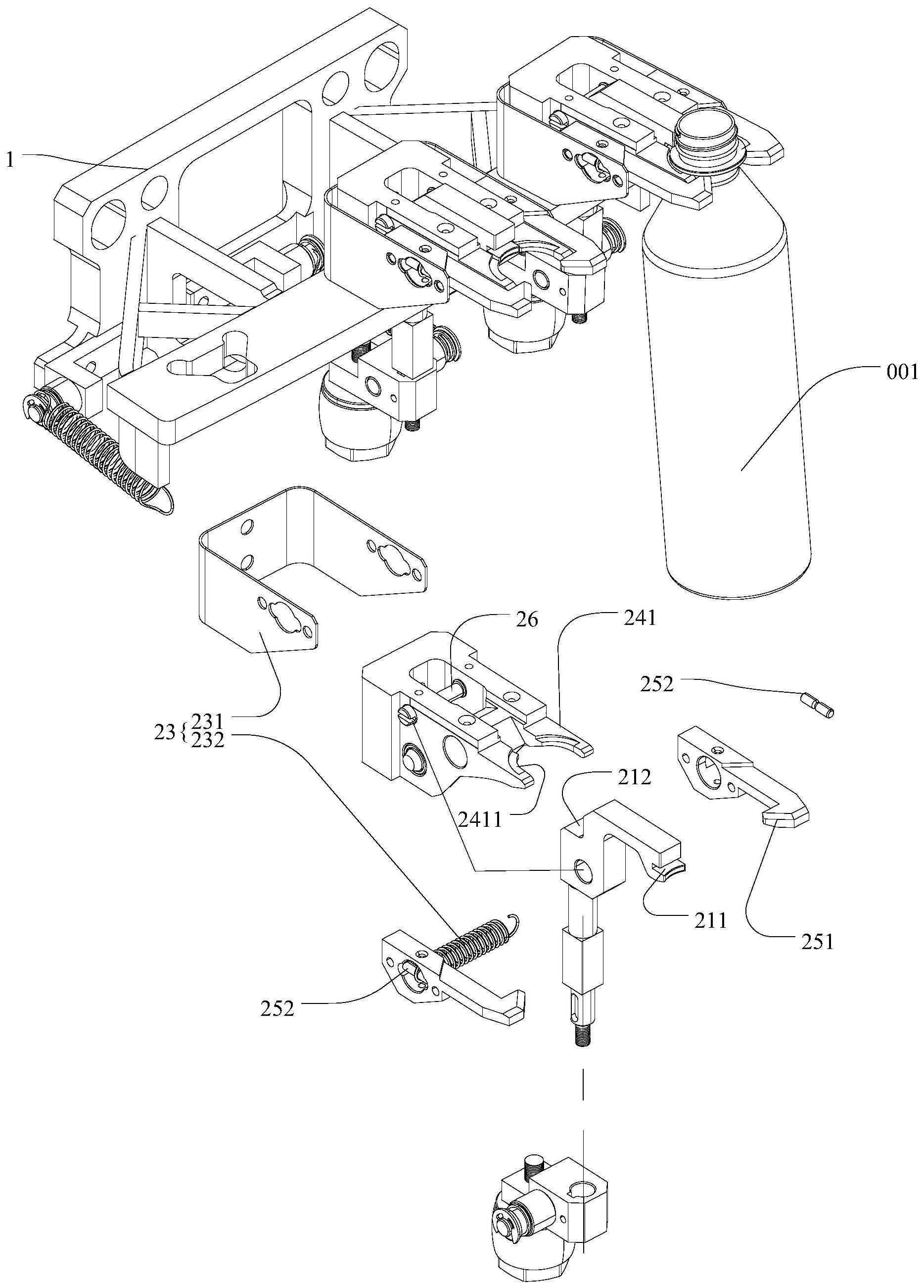 1

001

26

241

252

23{231
232

212

2411

211

251

252