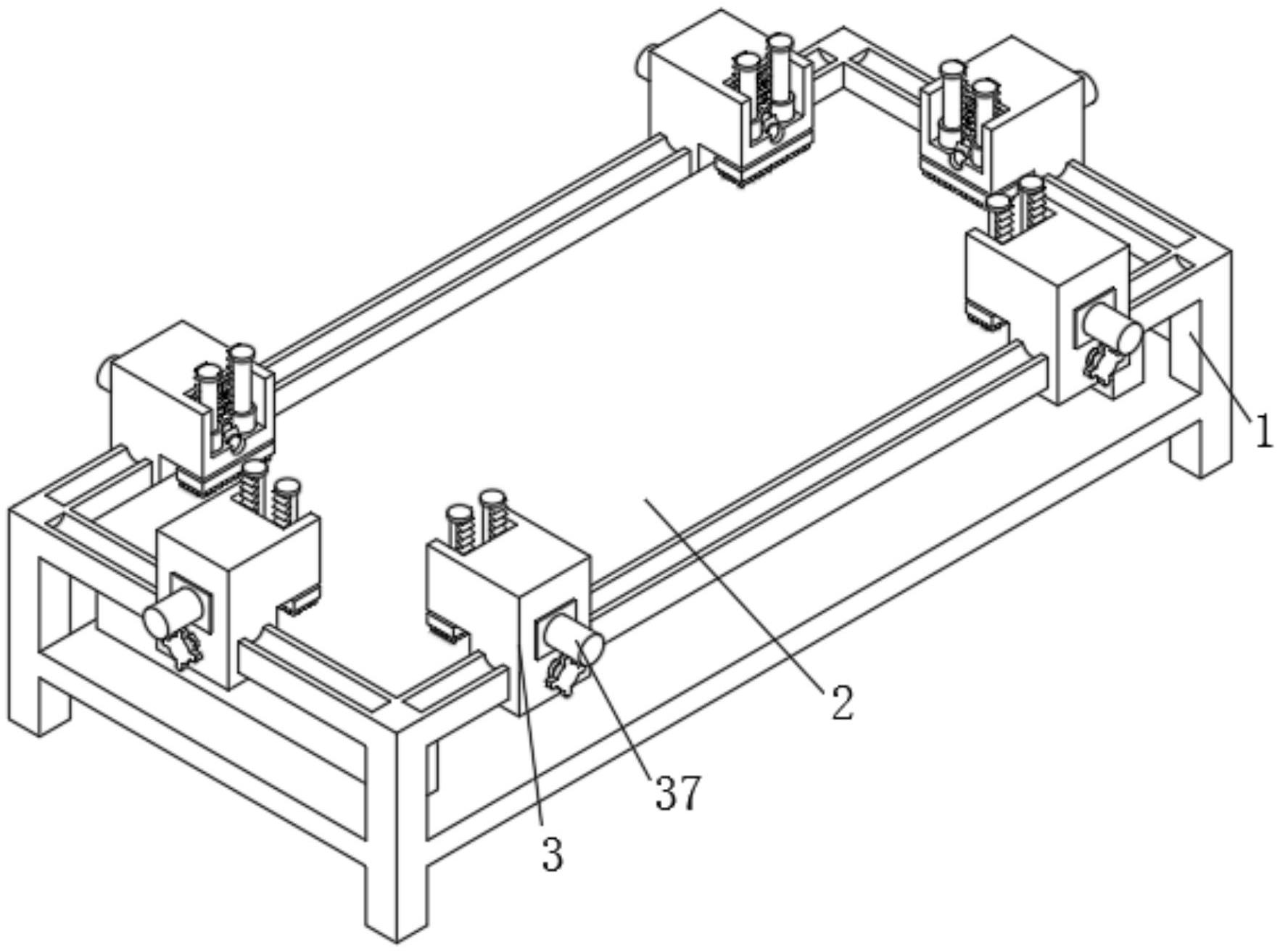 1
2
37
3