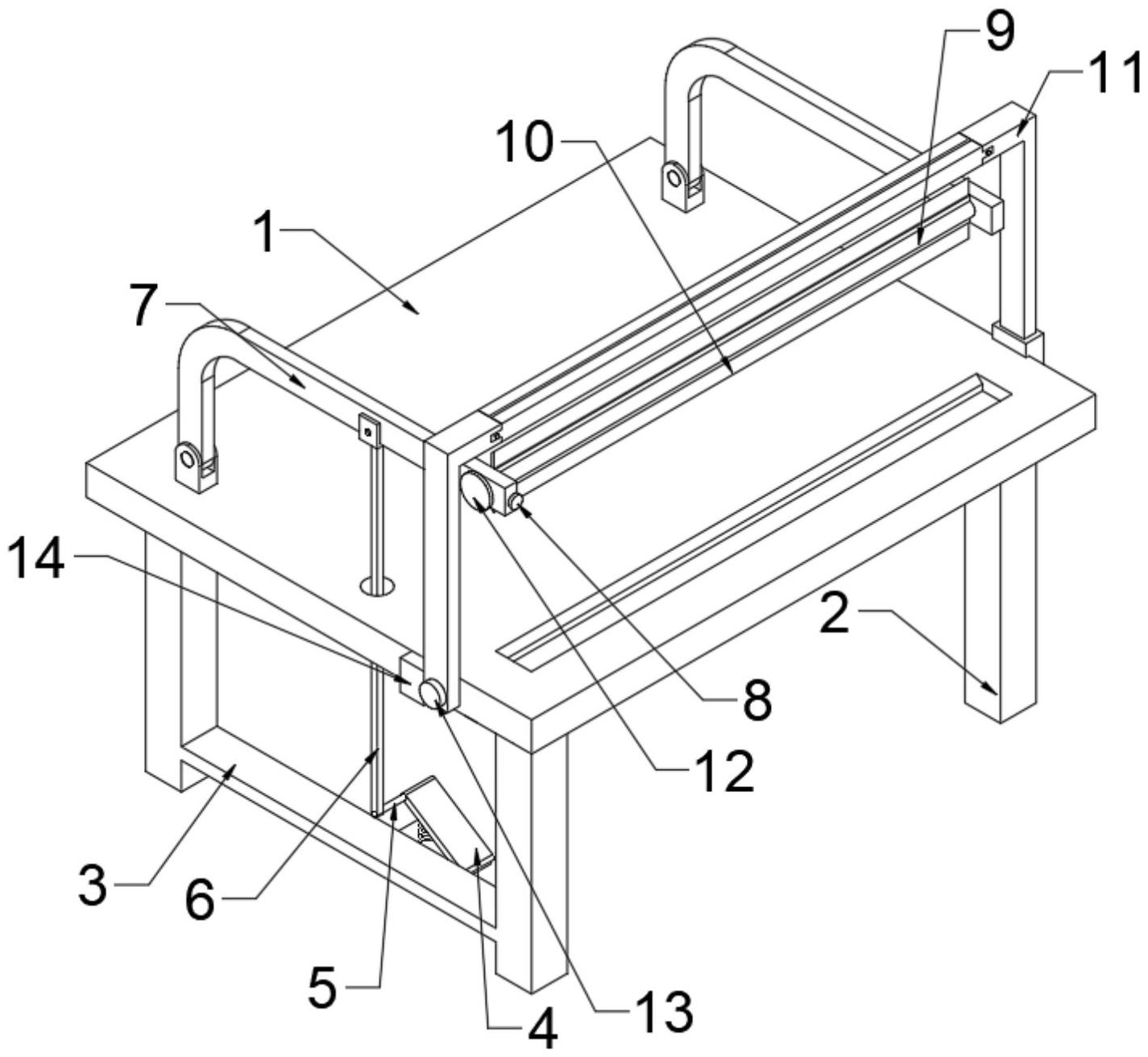 9
11
10
1
7
14
2
8
12
3
6
5
13
4