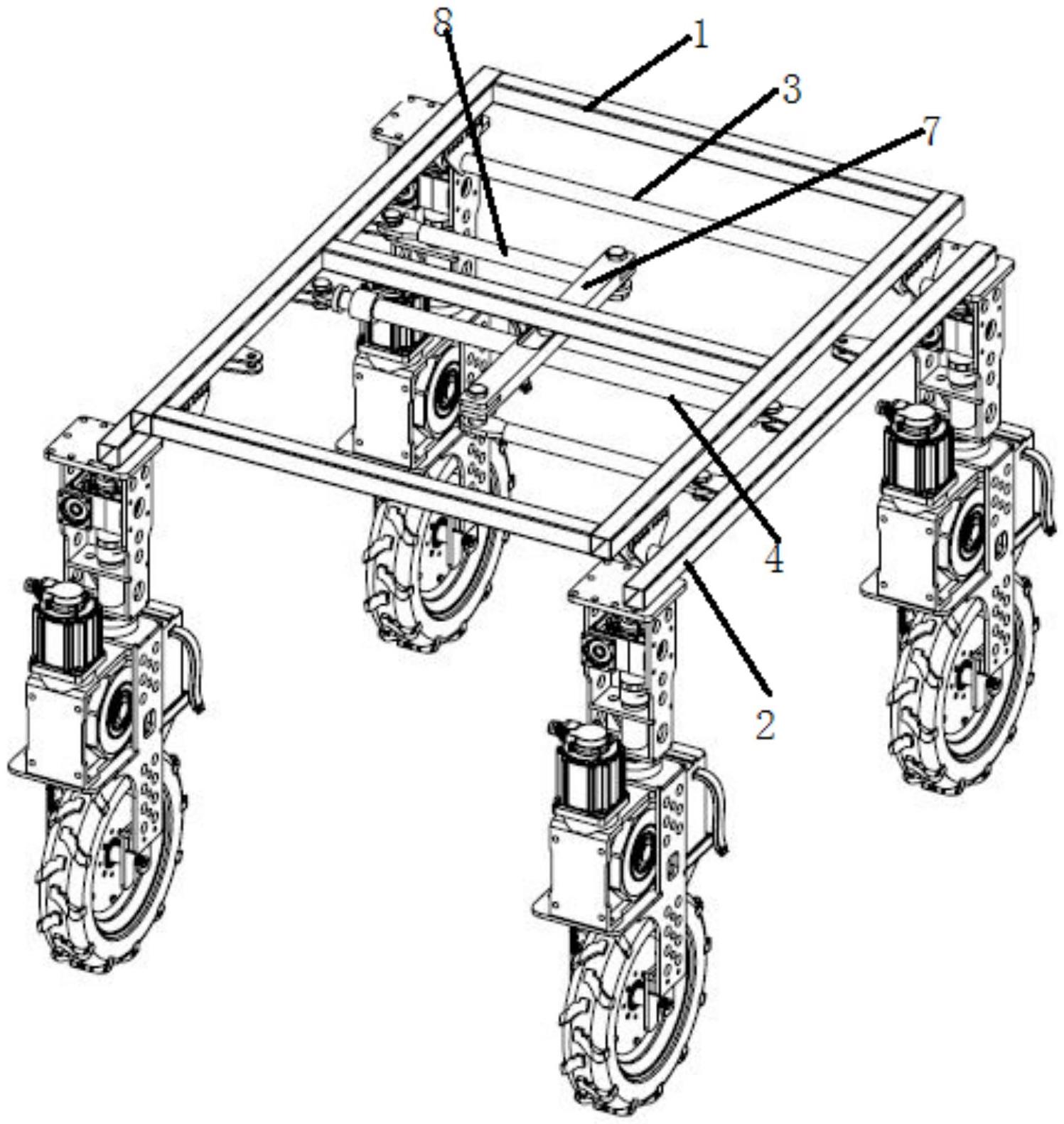 8
1
3
7
4
2