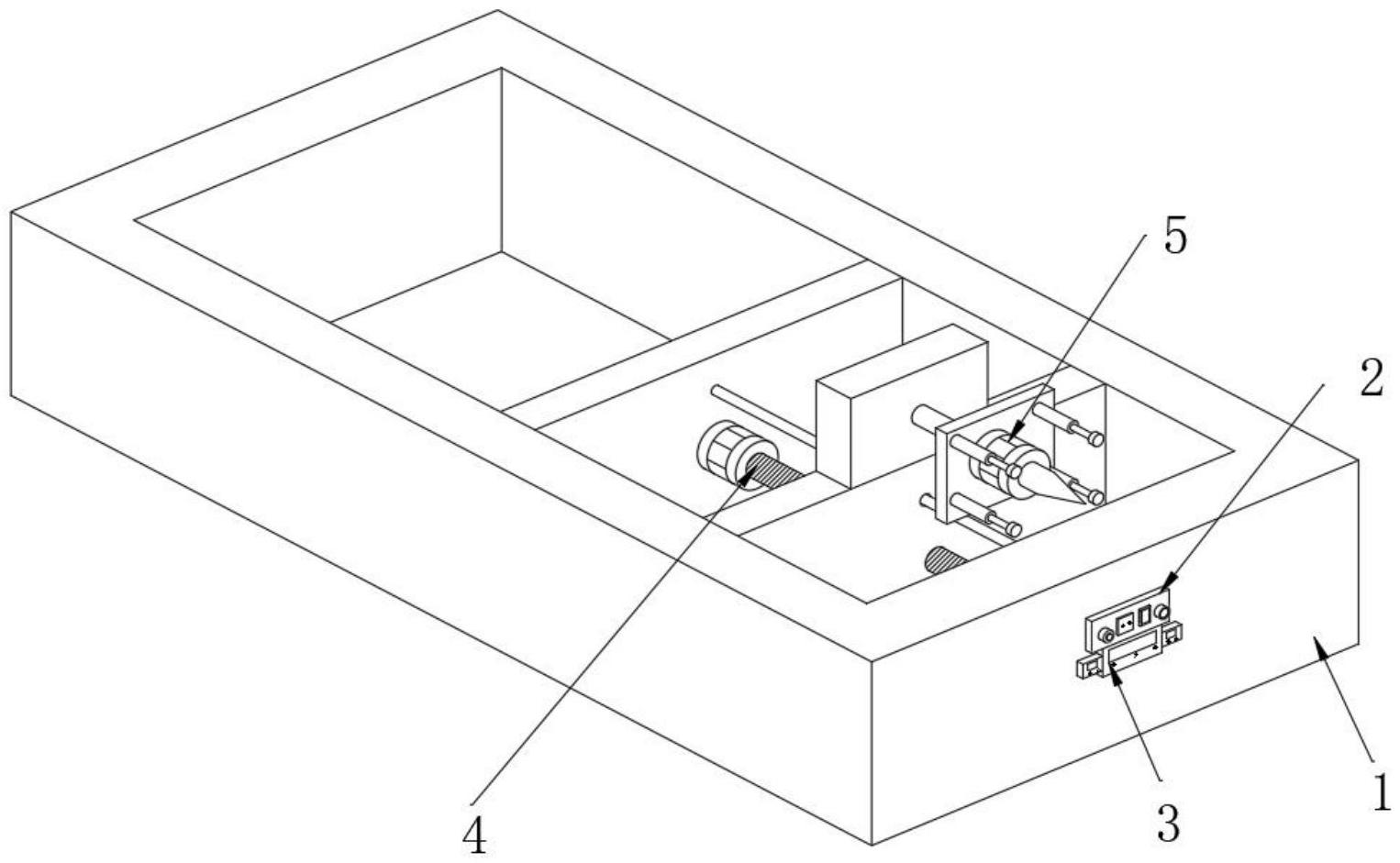 5
2
4
3
1