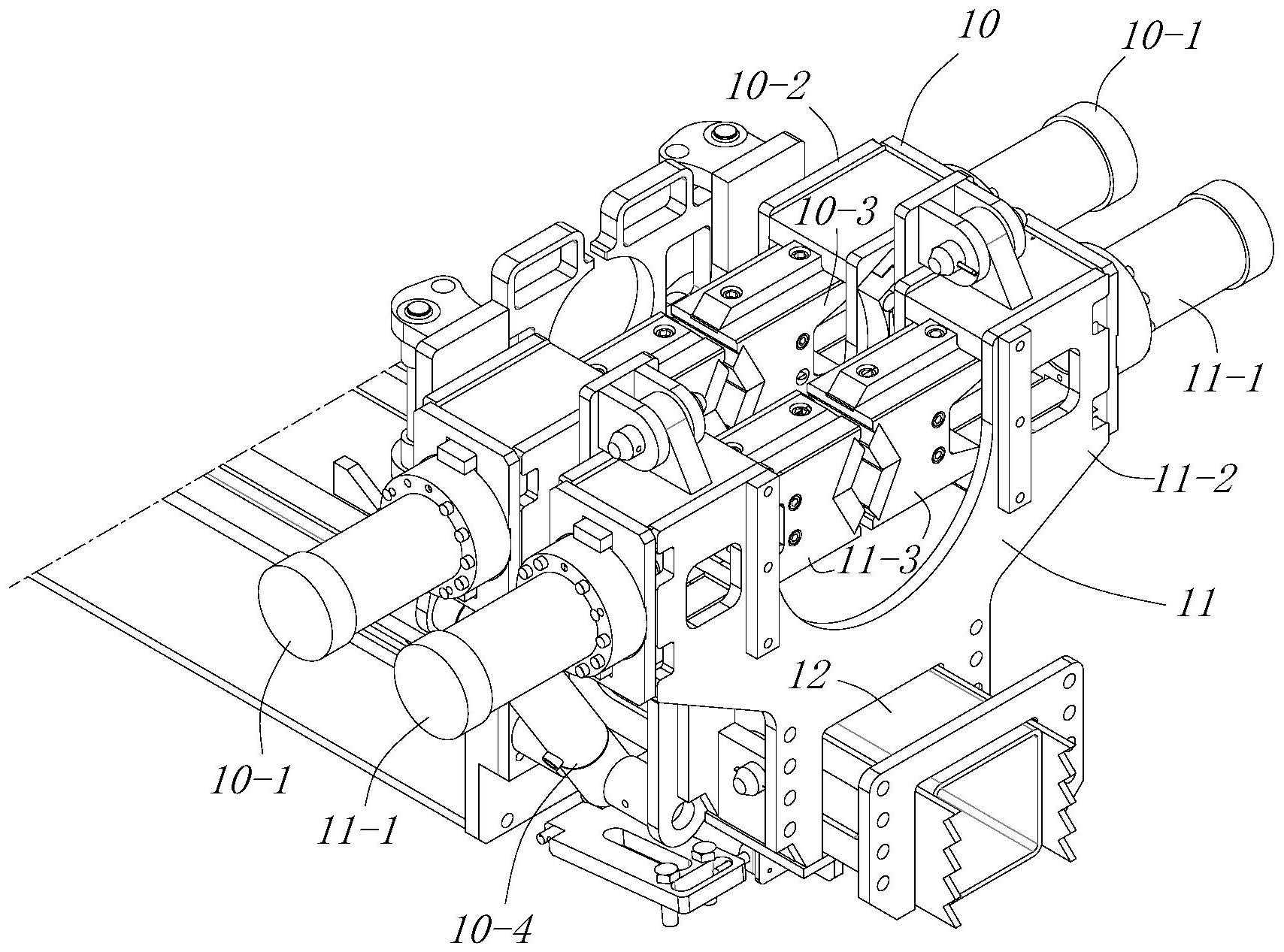 10
10-1
10-2
10-3
11-1
11-2
11-3
11
12
10-1
11-1
10-4