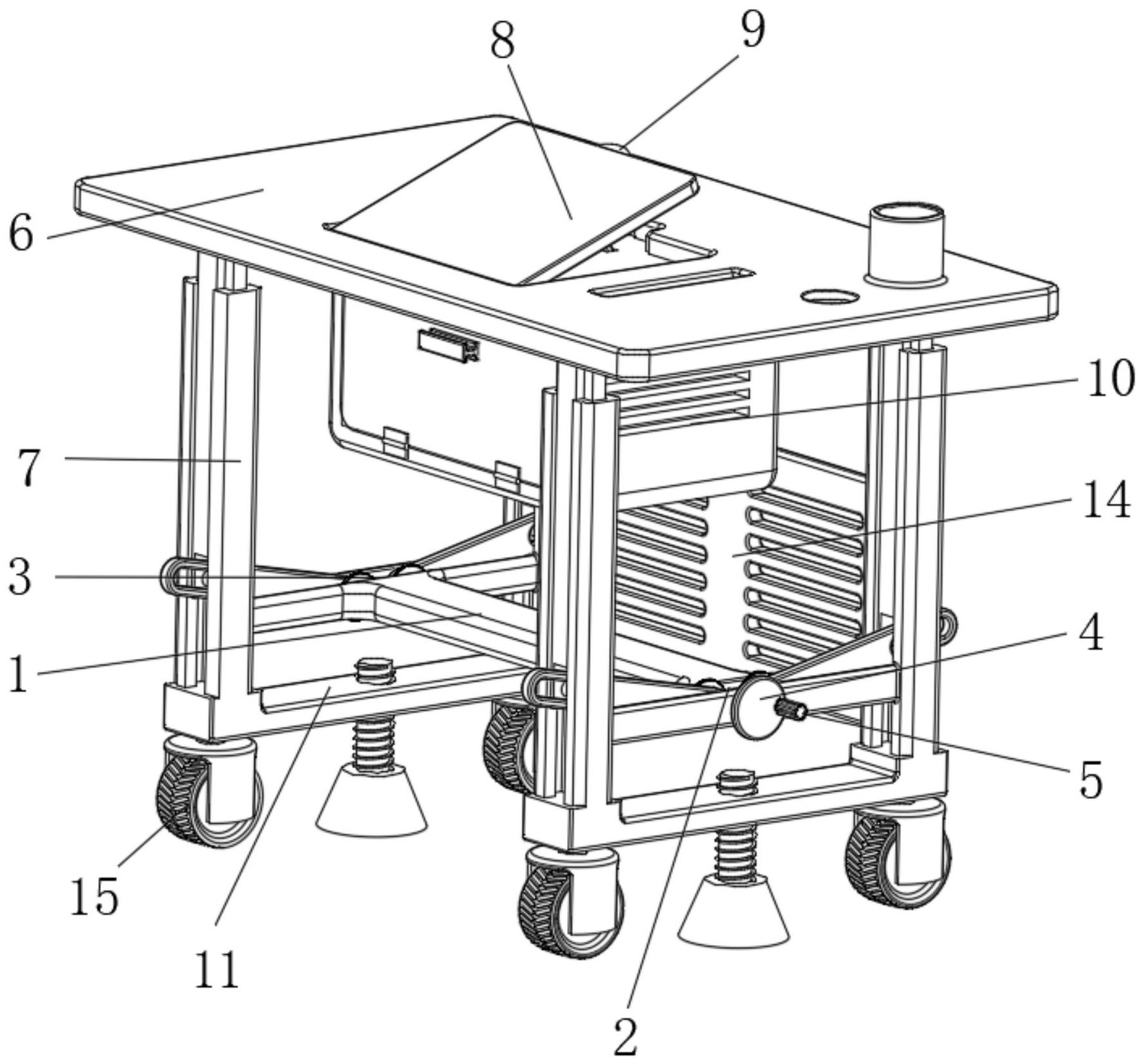 8
9
6
10
7
14
3
4
1
5
15
11
2