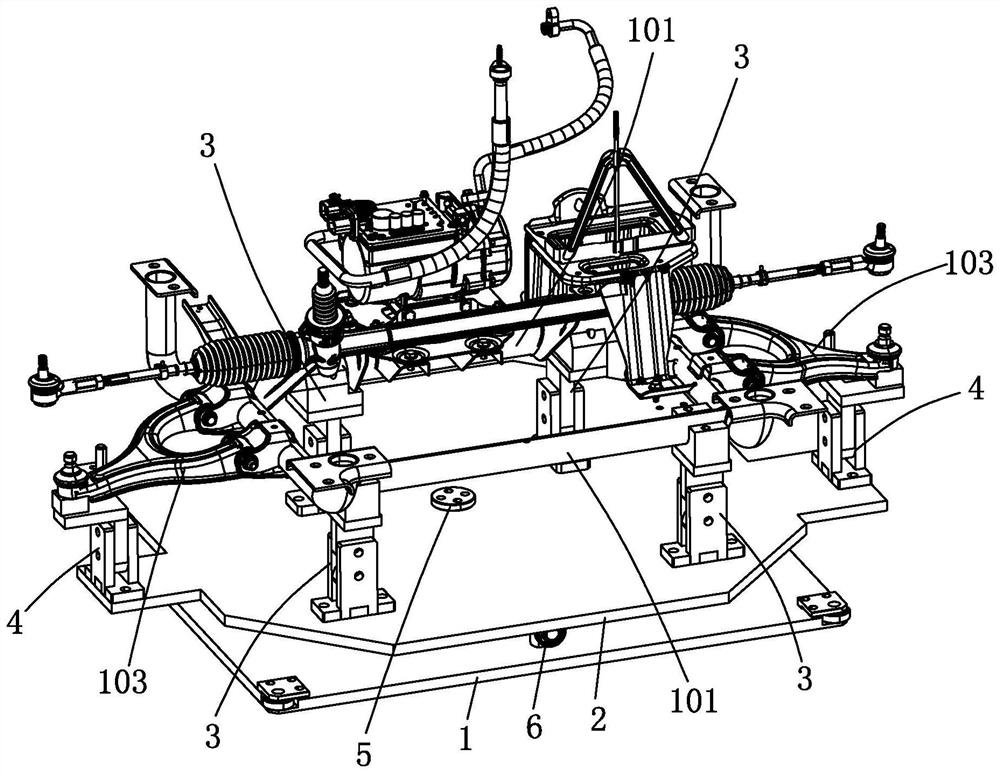 101
3
3
103
4
4
103
3
5
1
6
2
101
3