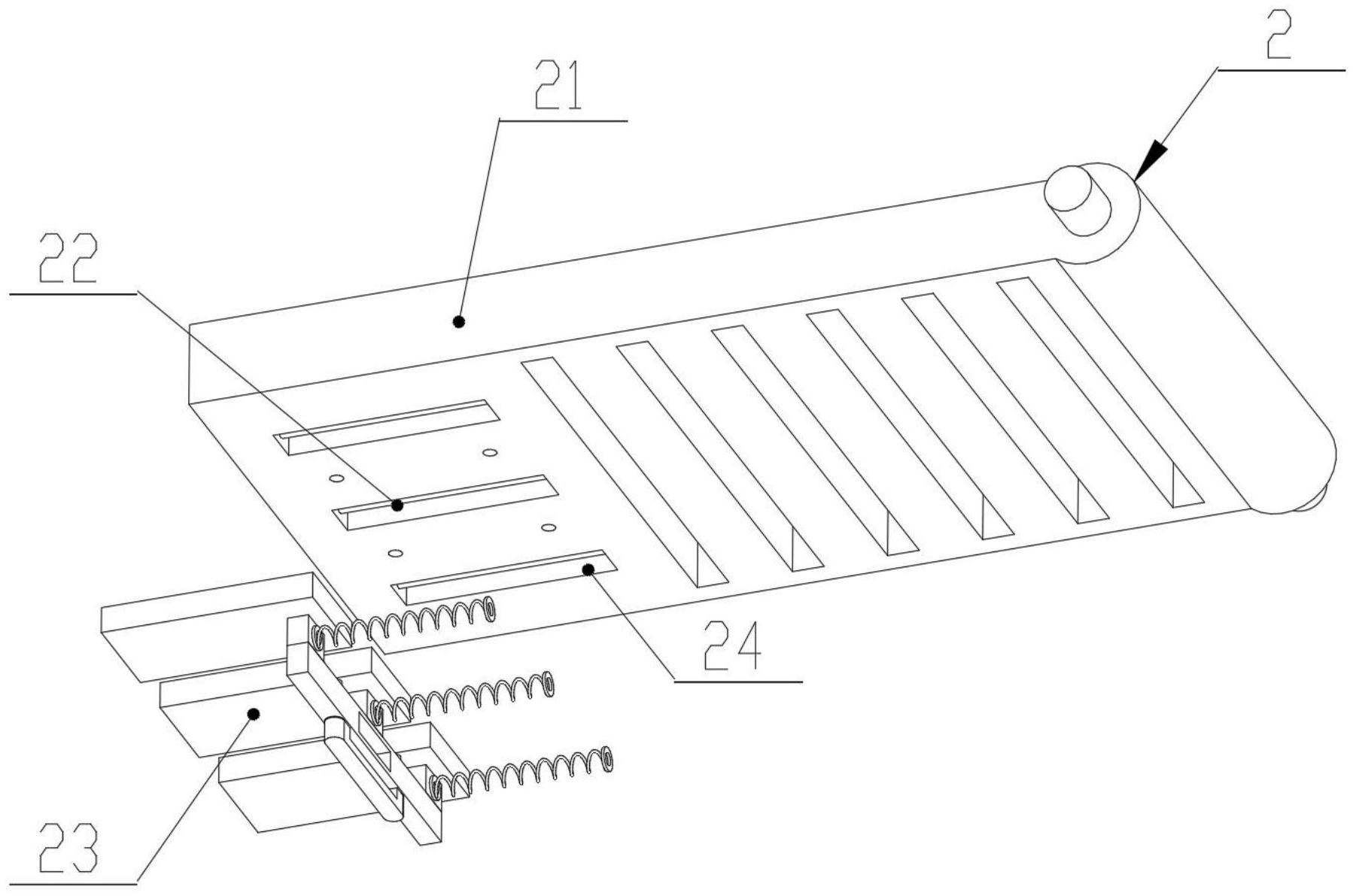 2

21

22

24

23