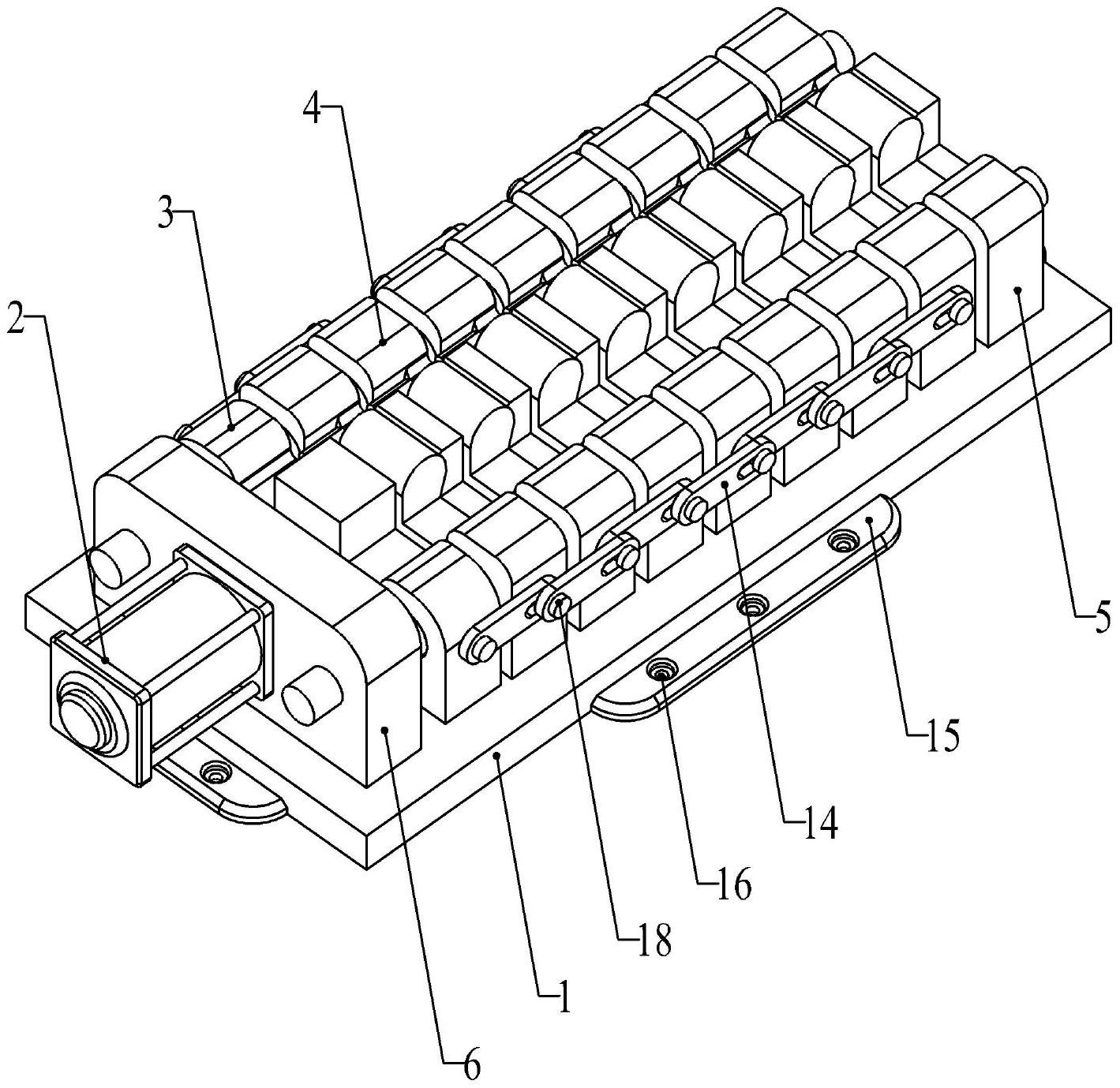 4
3
2
5
15
14
16
18
1
6