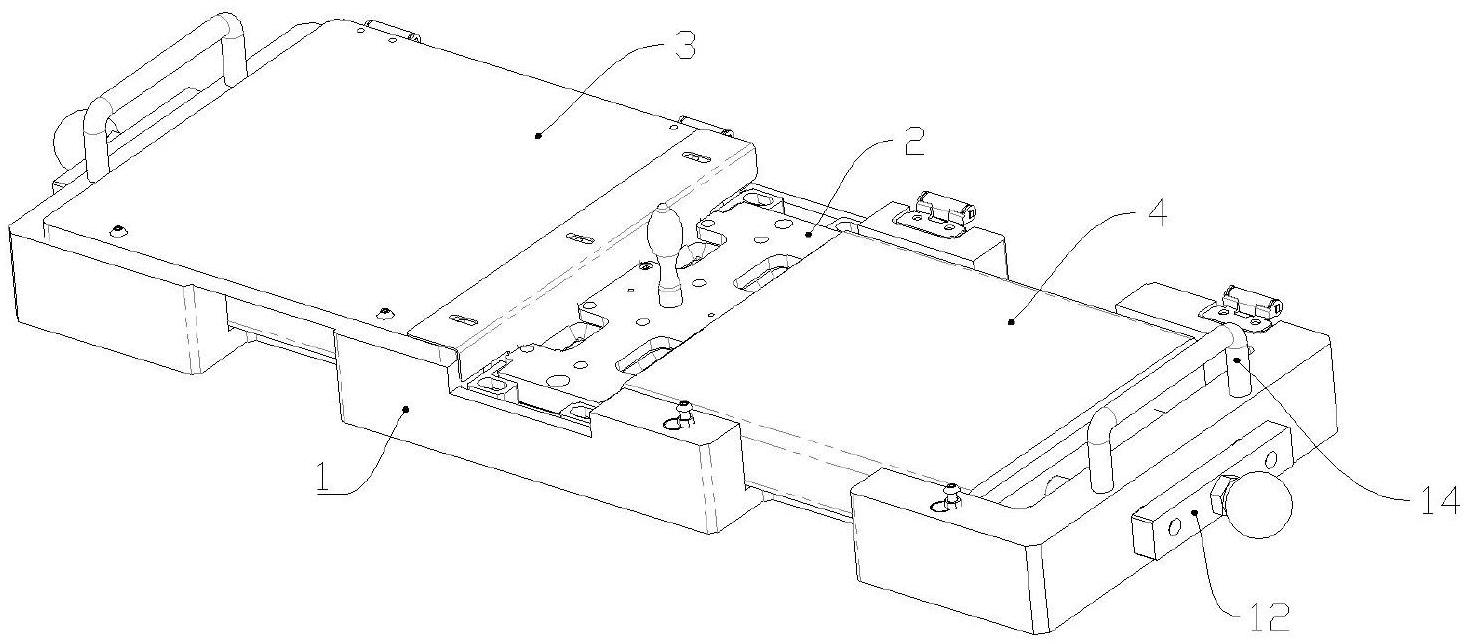 3
2
4
1
14
12