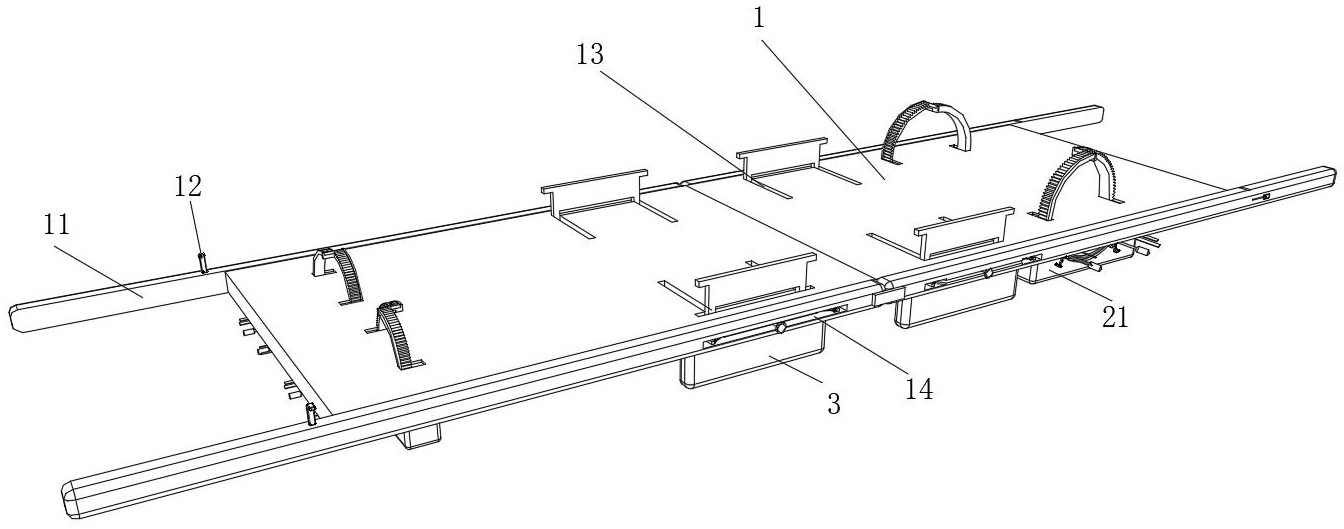 1
13
12
11
21
14
3