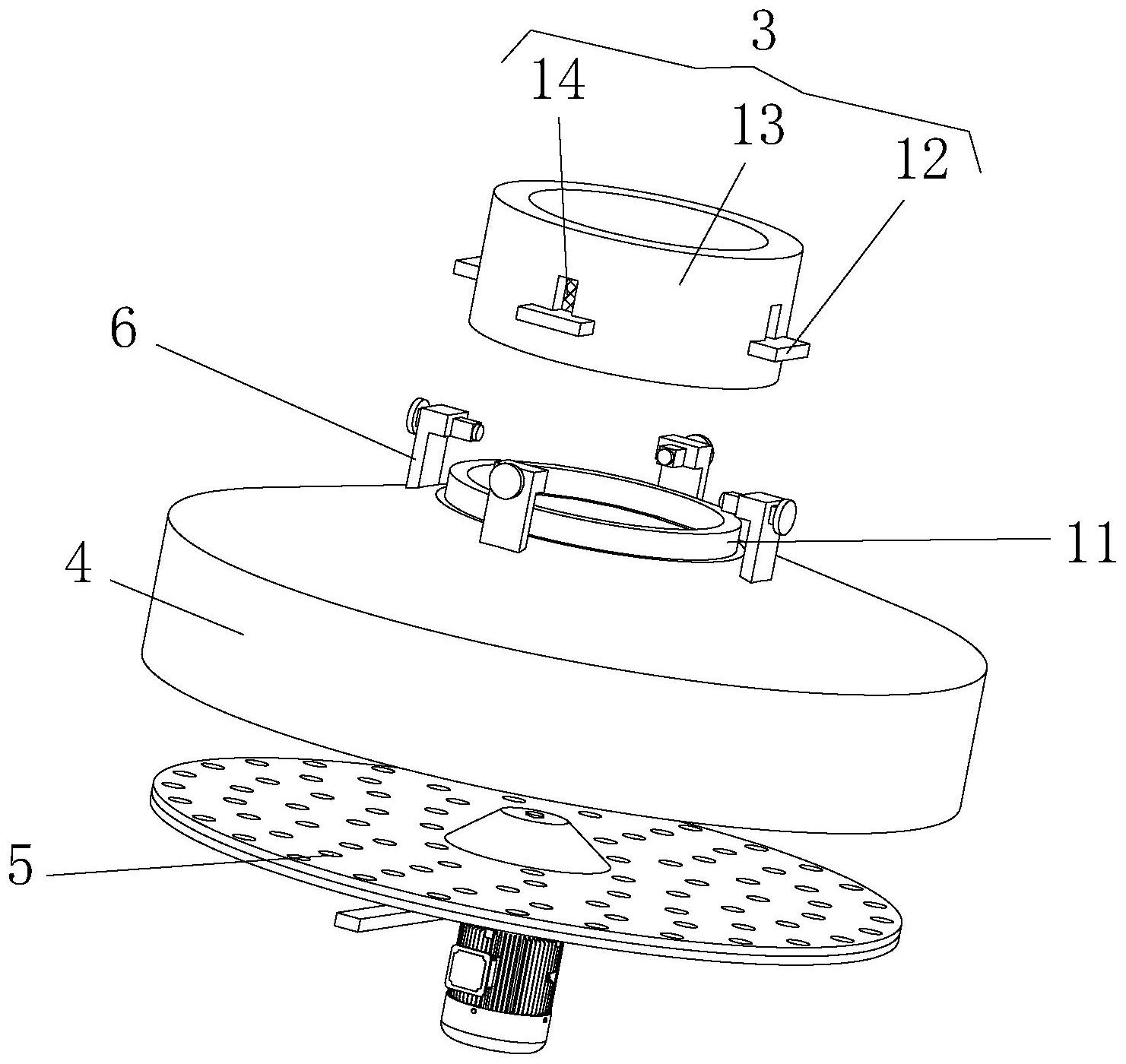 3
14
13
12
6
11
4
5