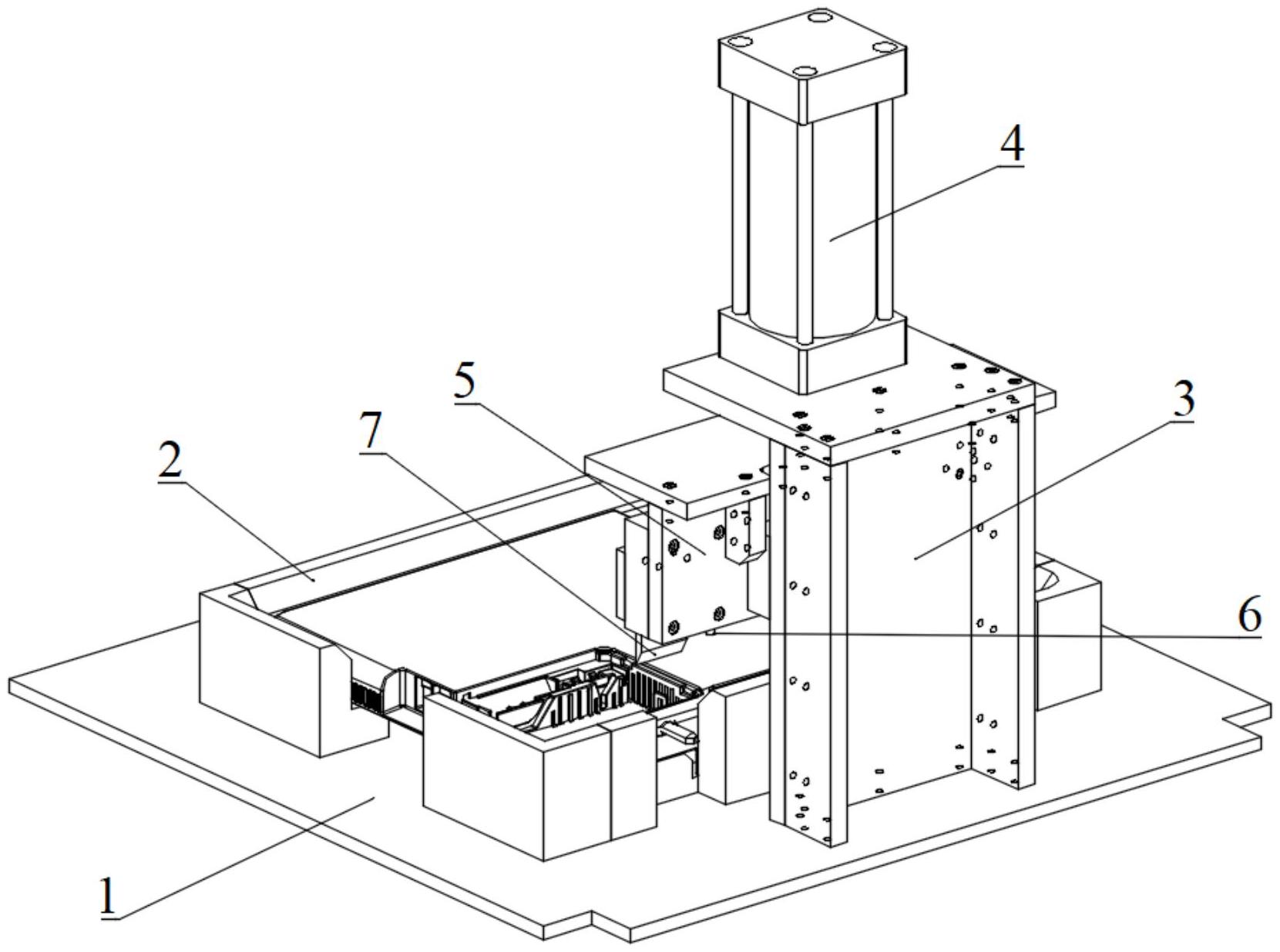 4
5
3
7
2
6
1