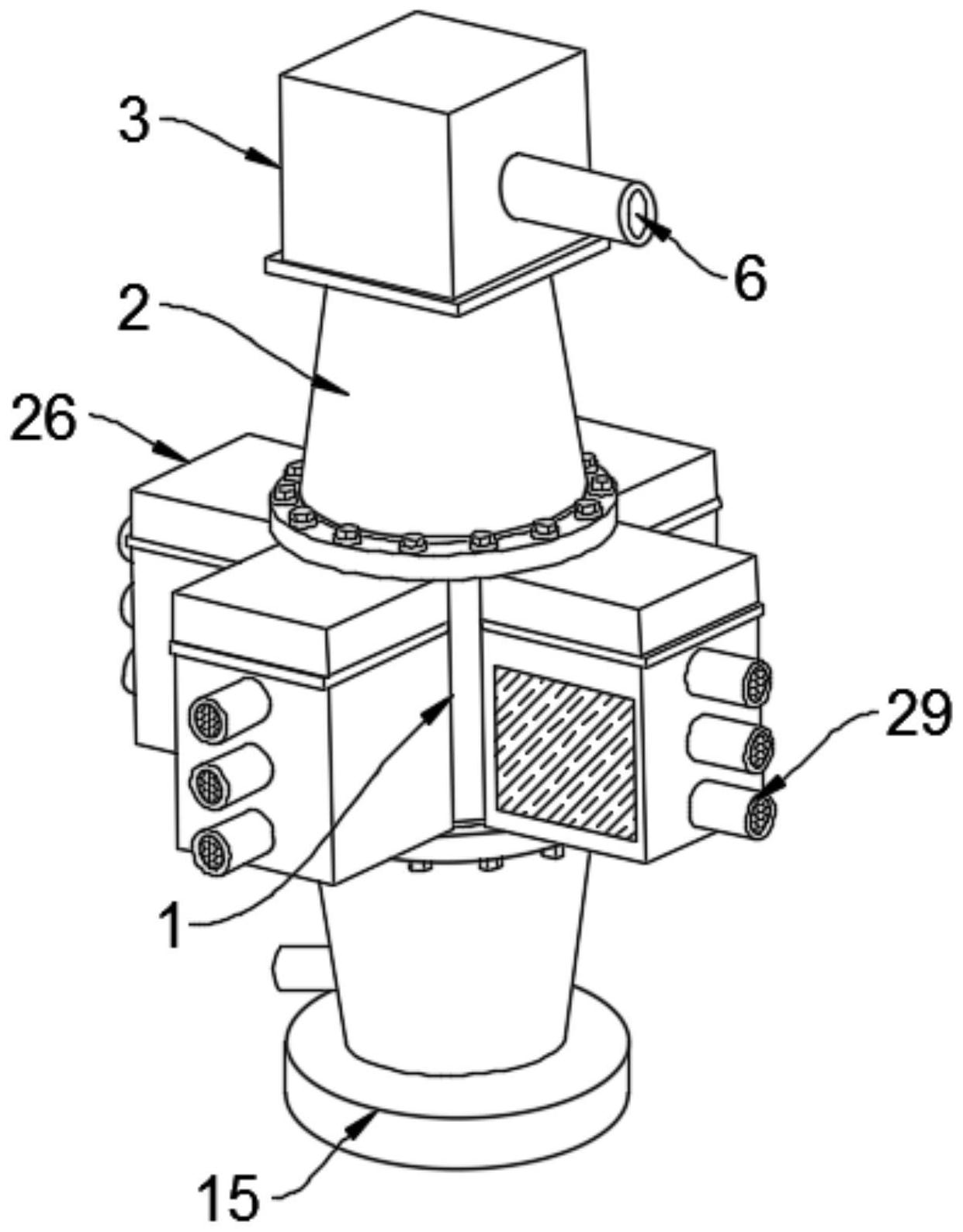 3
6
2
26
29
1
15