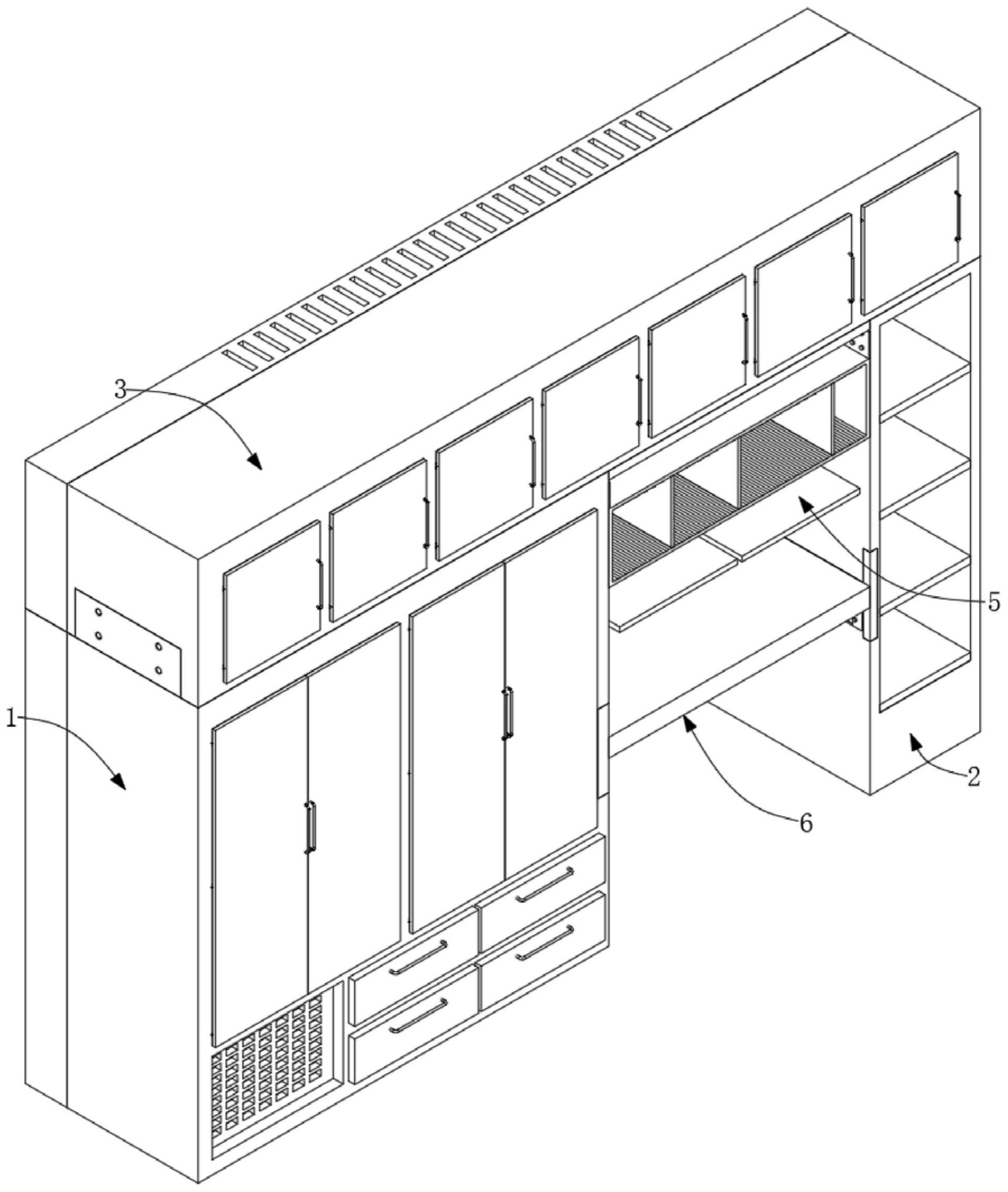 3
5
1
2
6