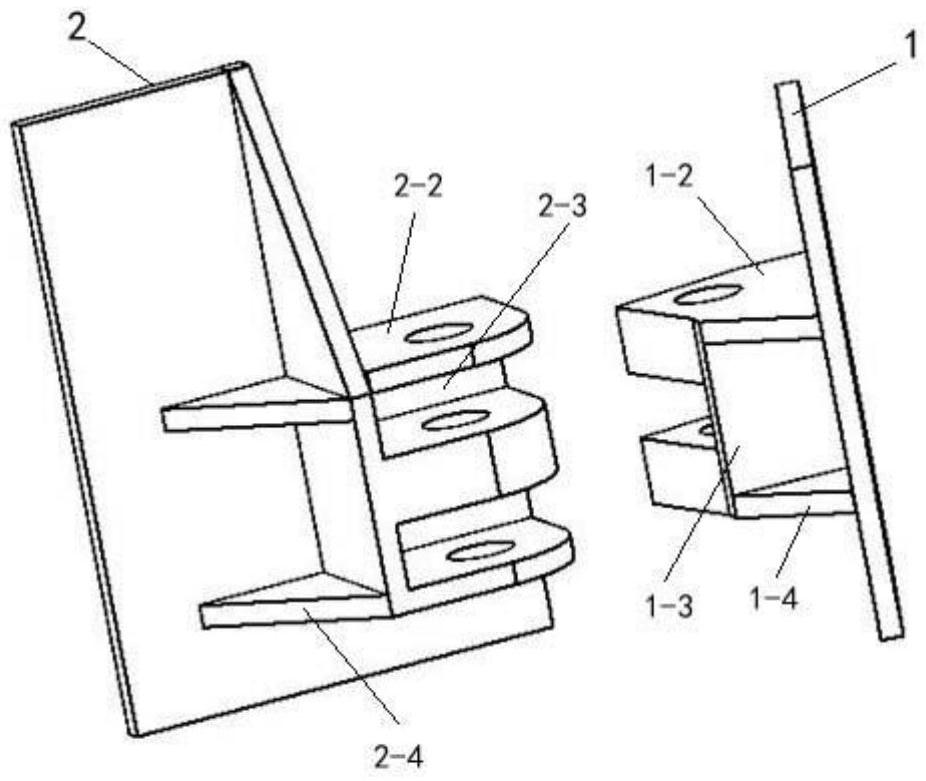 2
1
2-2
2-3
1-2
1-3
1-4
2-4