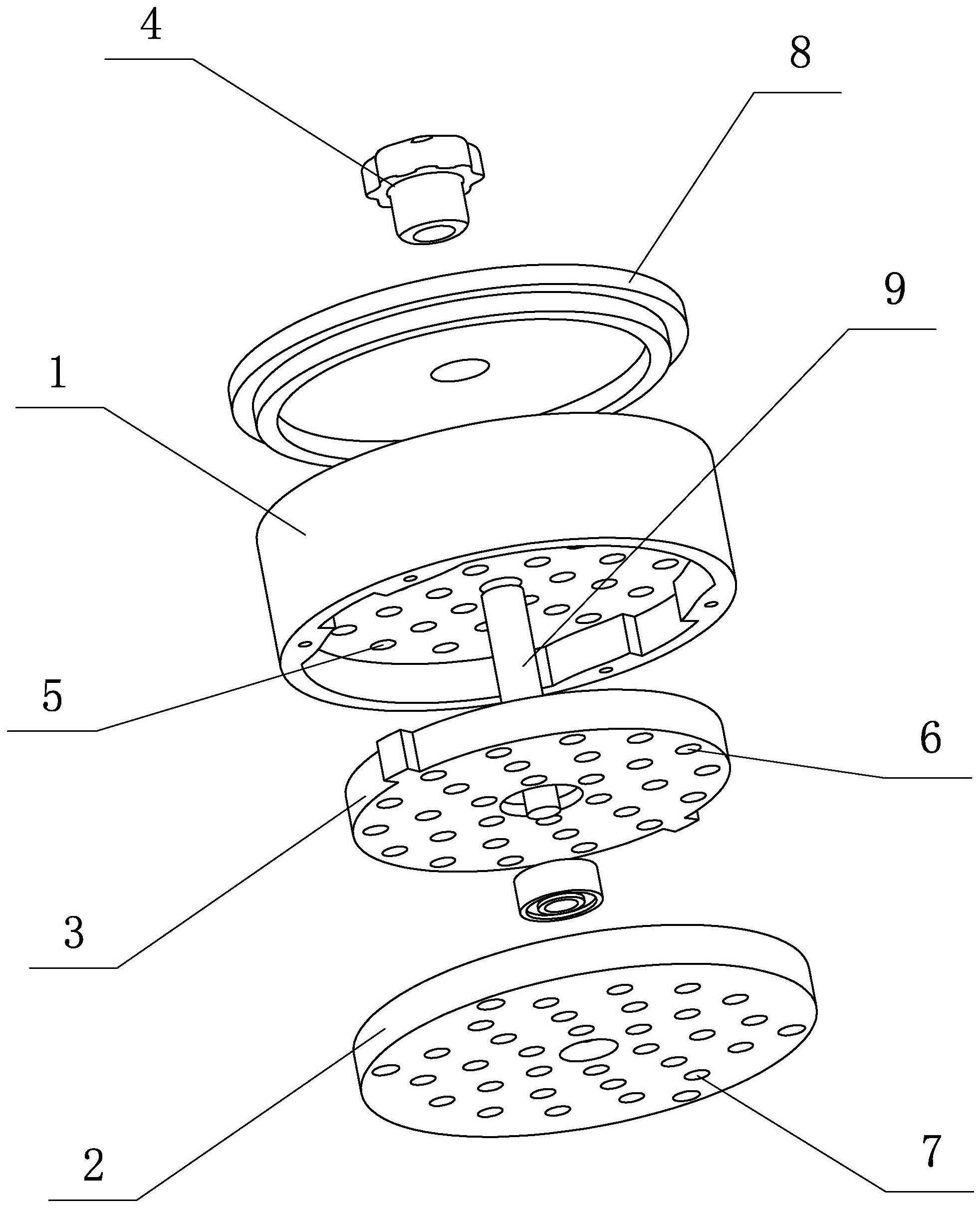 4
8
9
1
5
6
3
2
7