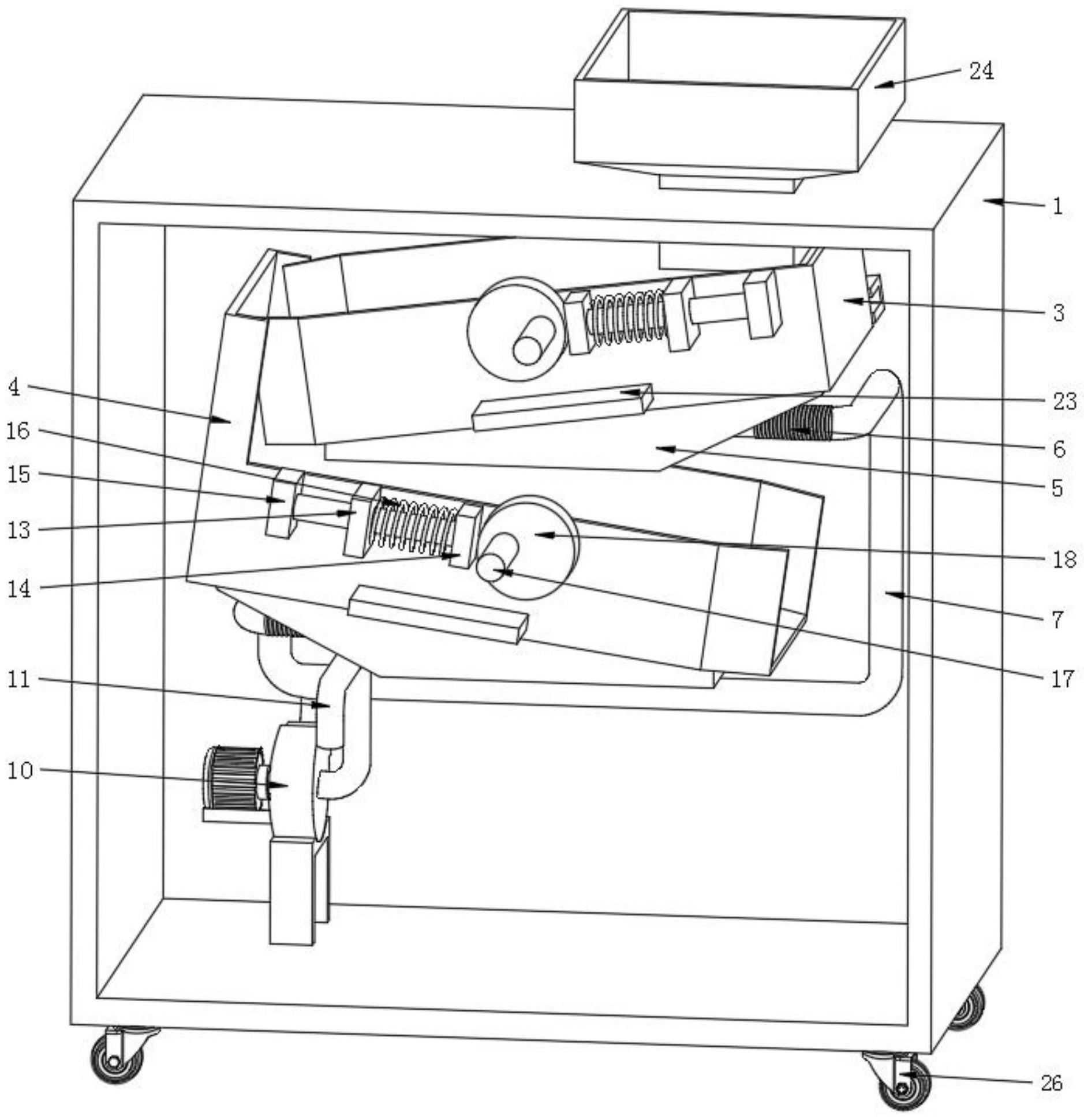 24
1
3
4
23
16
6
15
5
13
18
14
7
17
11
10
26