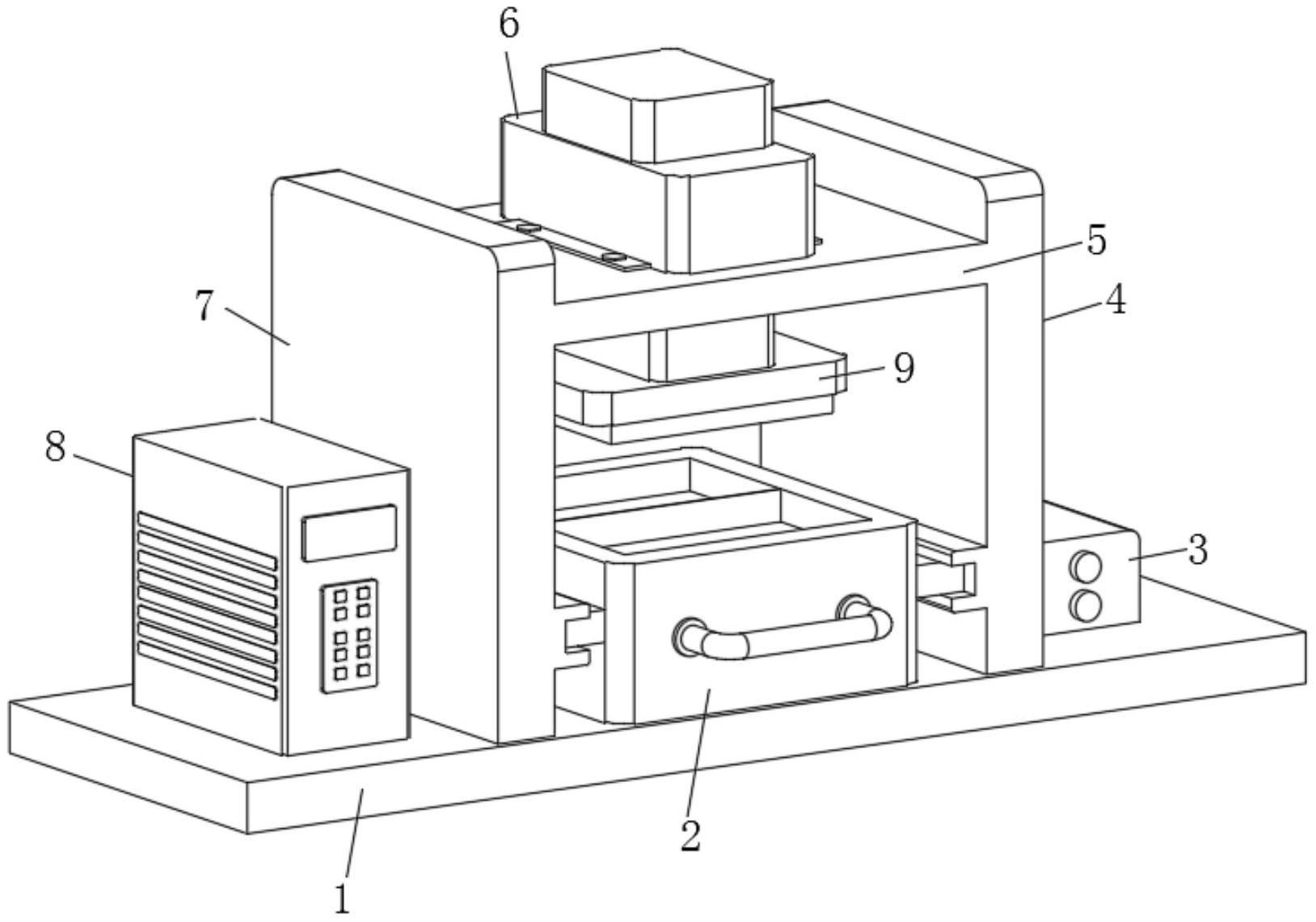 6
5
7
4
9
8
3
2
1