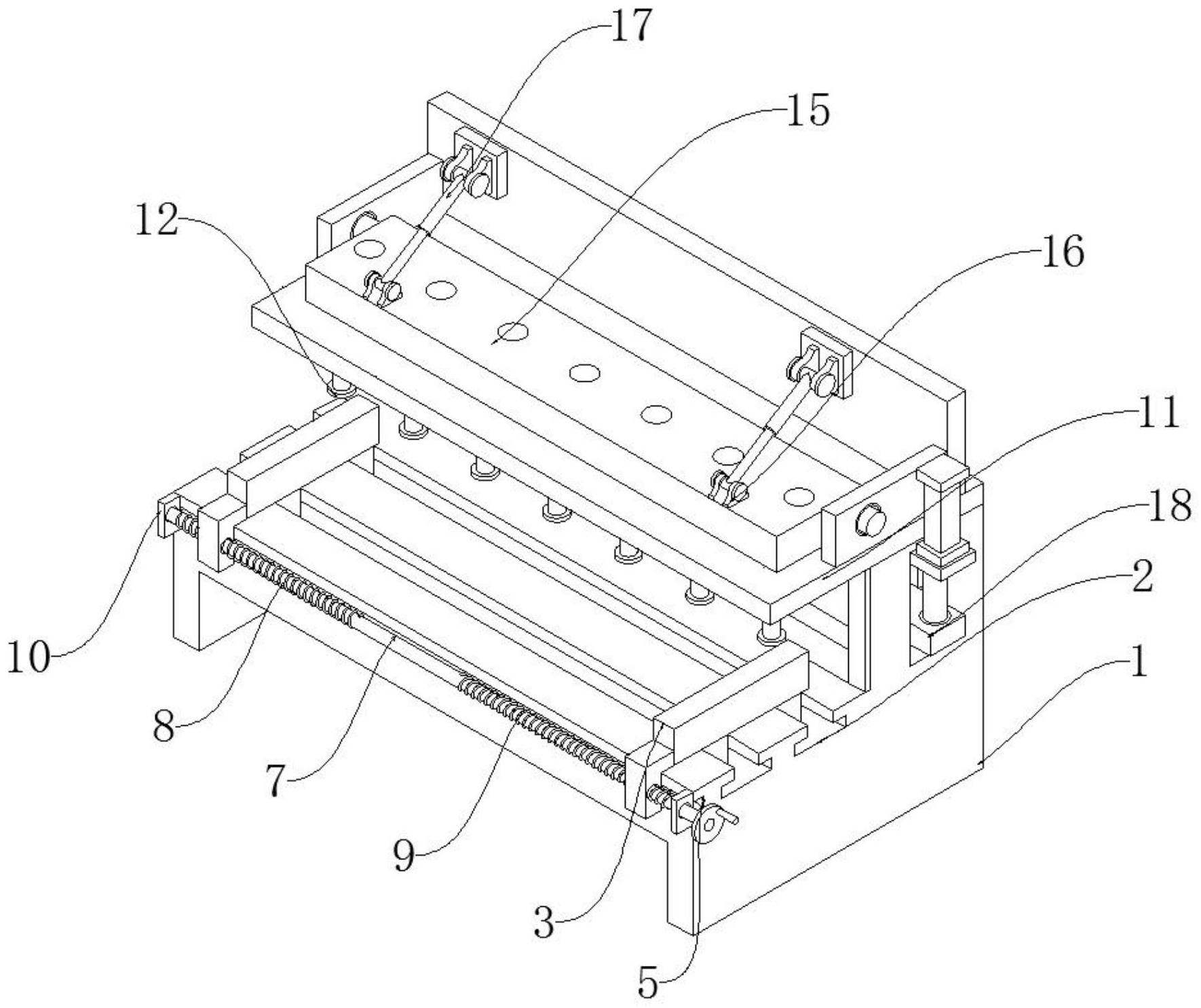 17
15
12
16
11
18
2
1
10
8
7
9
3
5