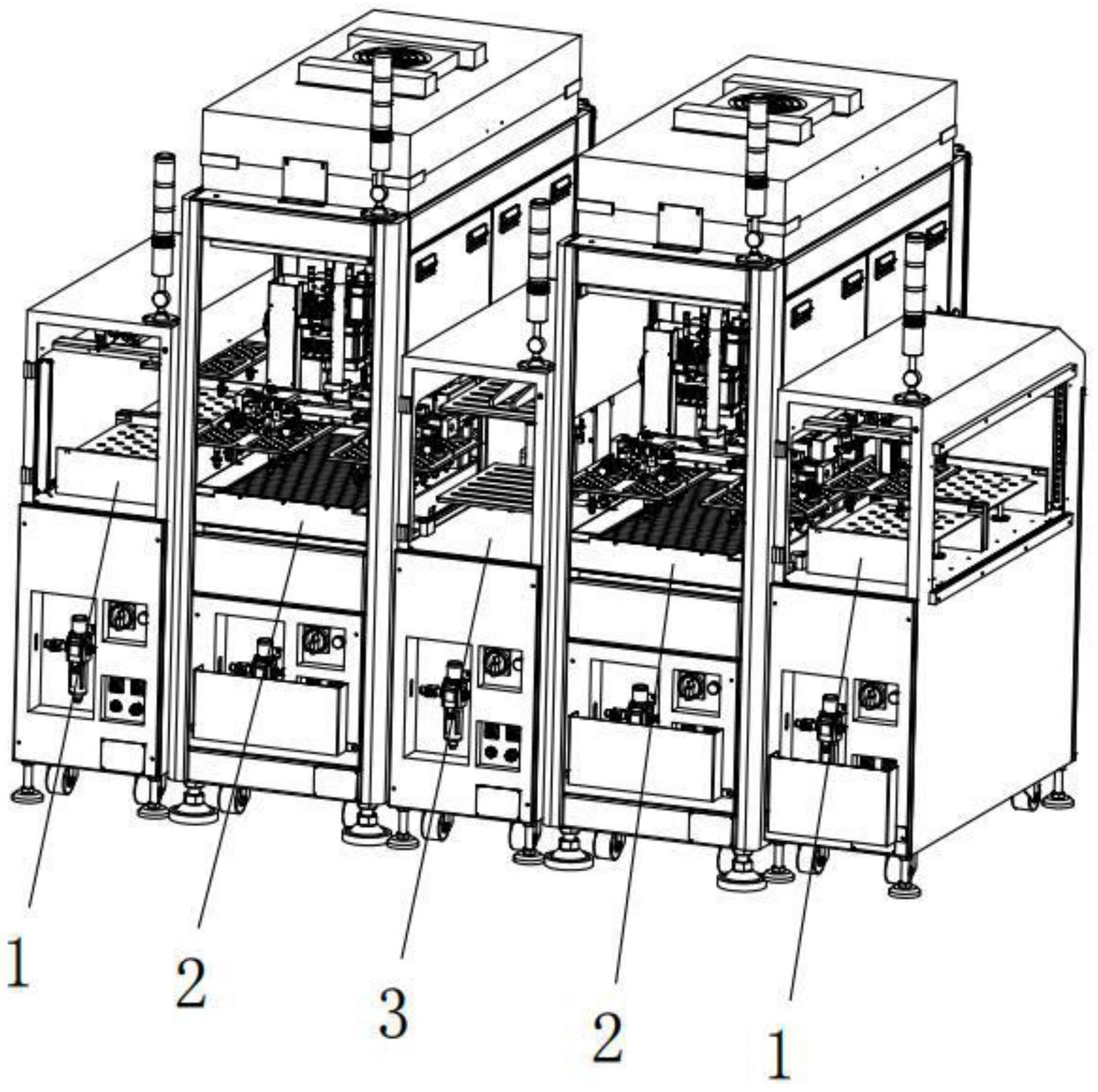 1
2
3
2
1