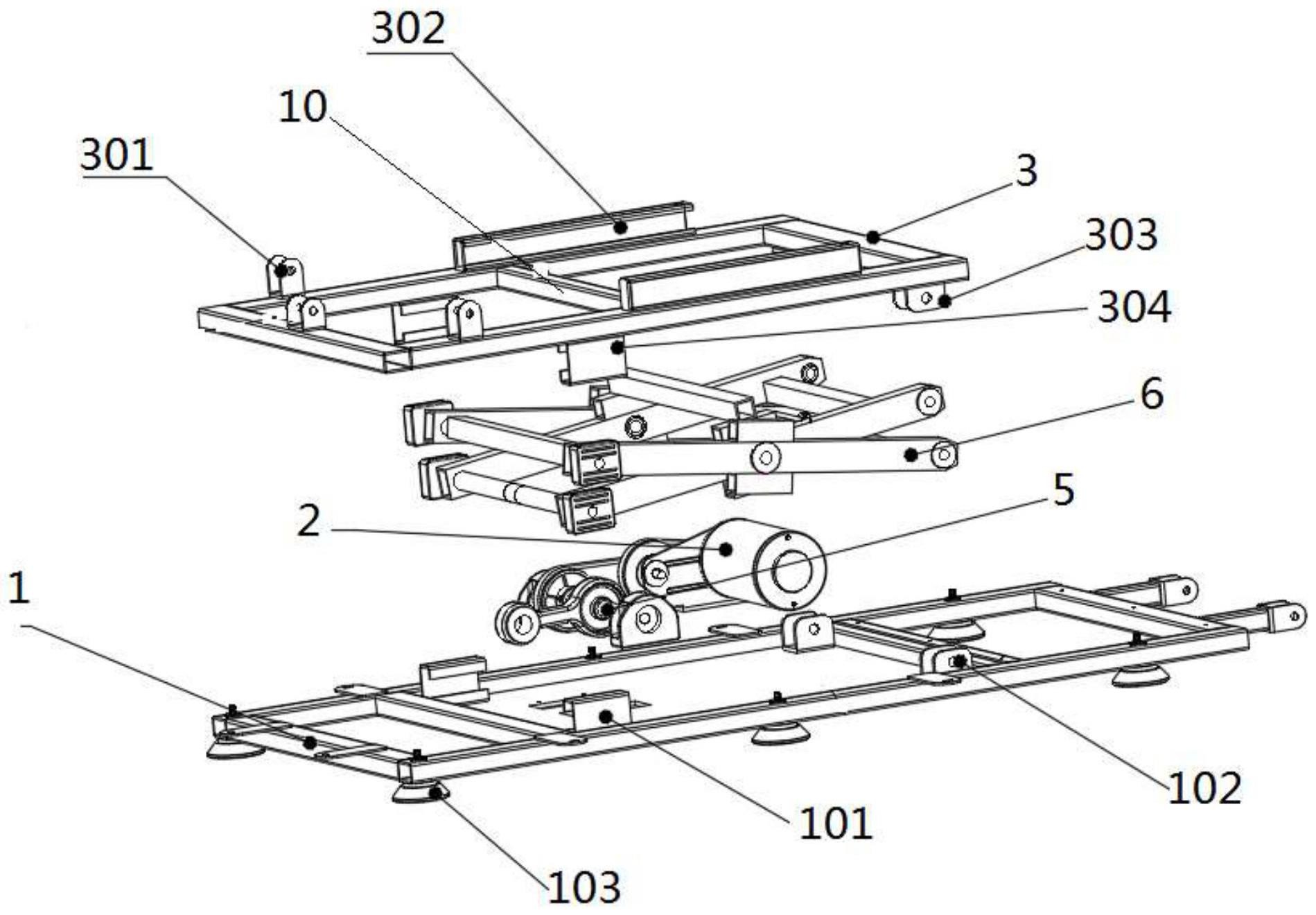 302
10
301
3
303
304
6
5
2
1
102
101
103