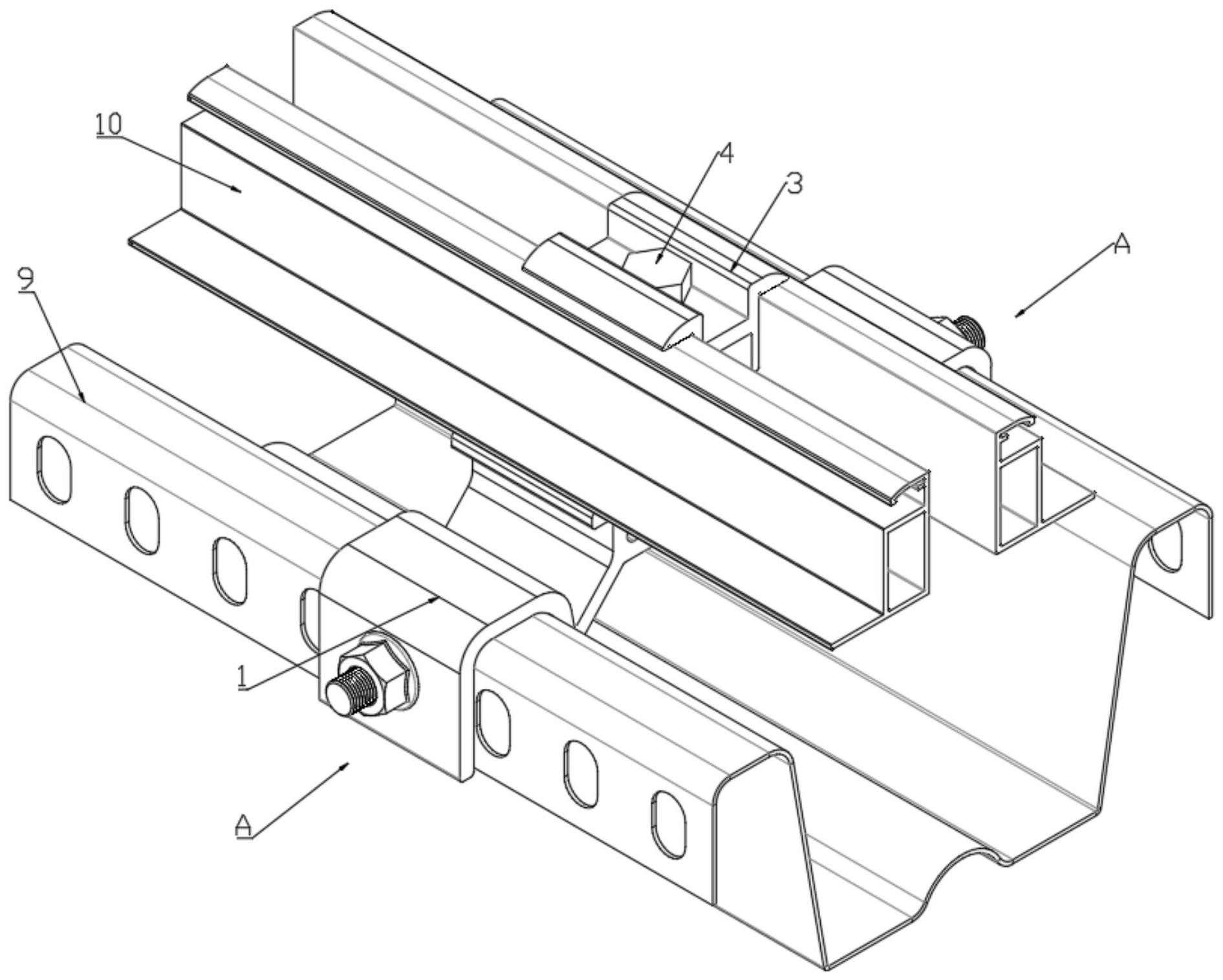 10
4
3
A
9
1
A