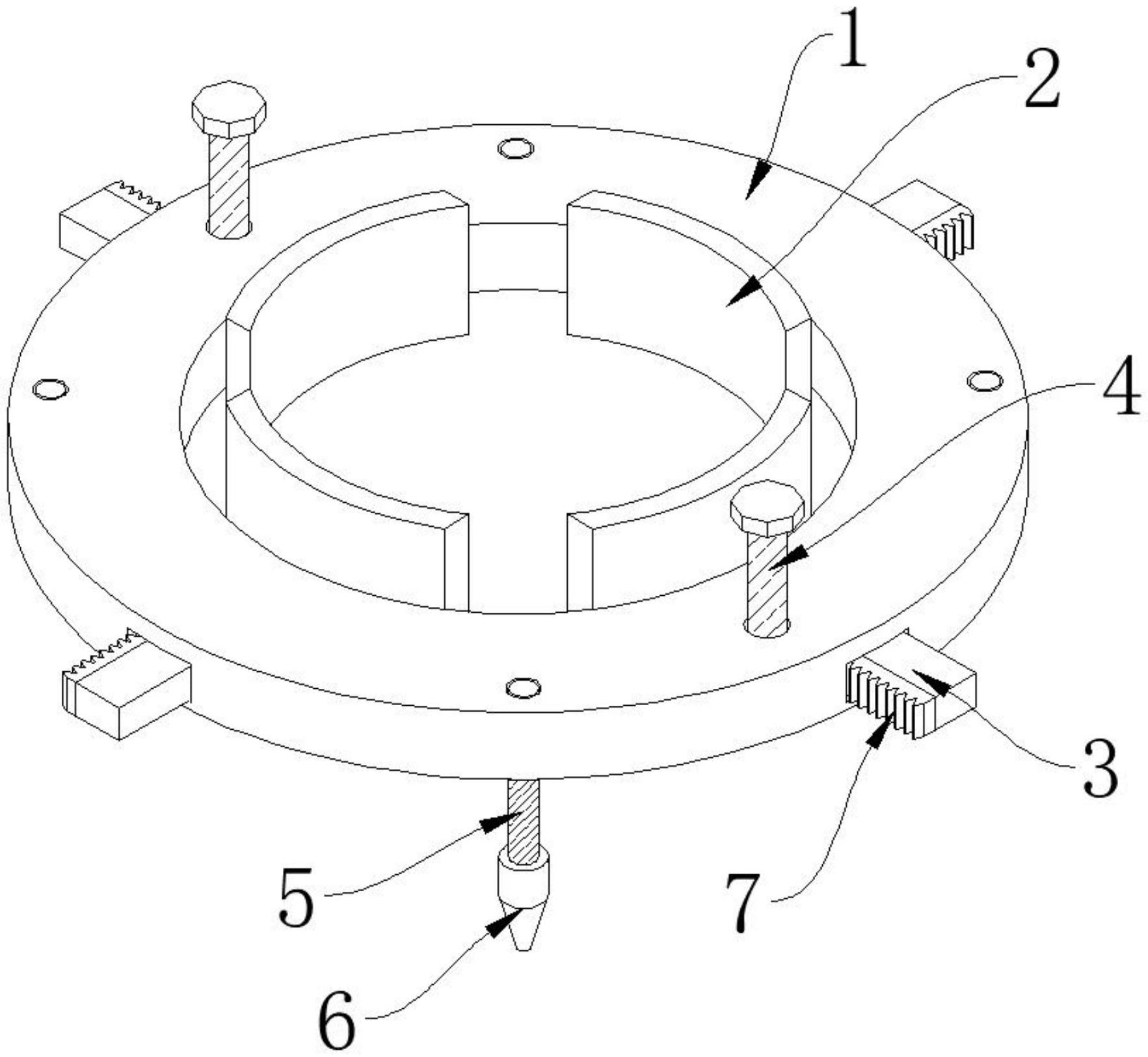 1
2
4
3
7
5
6