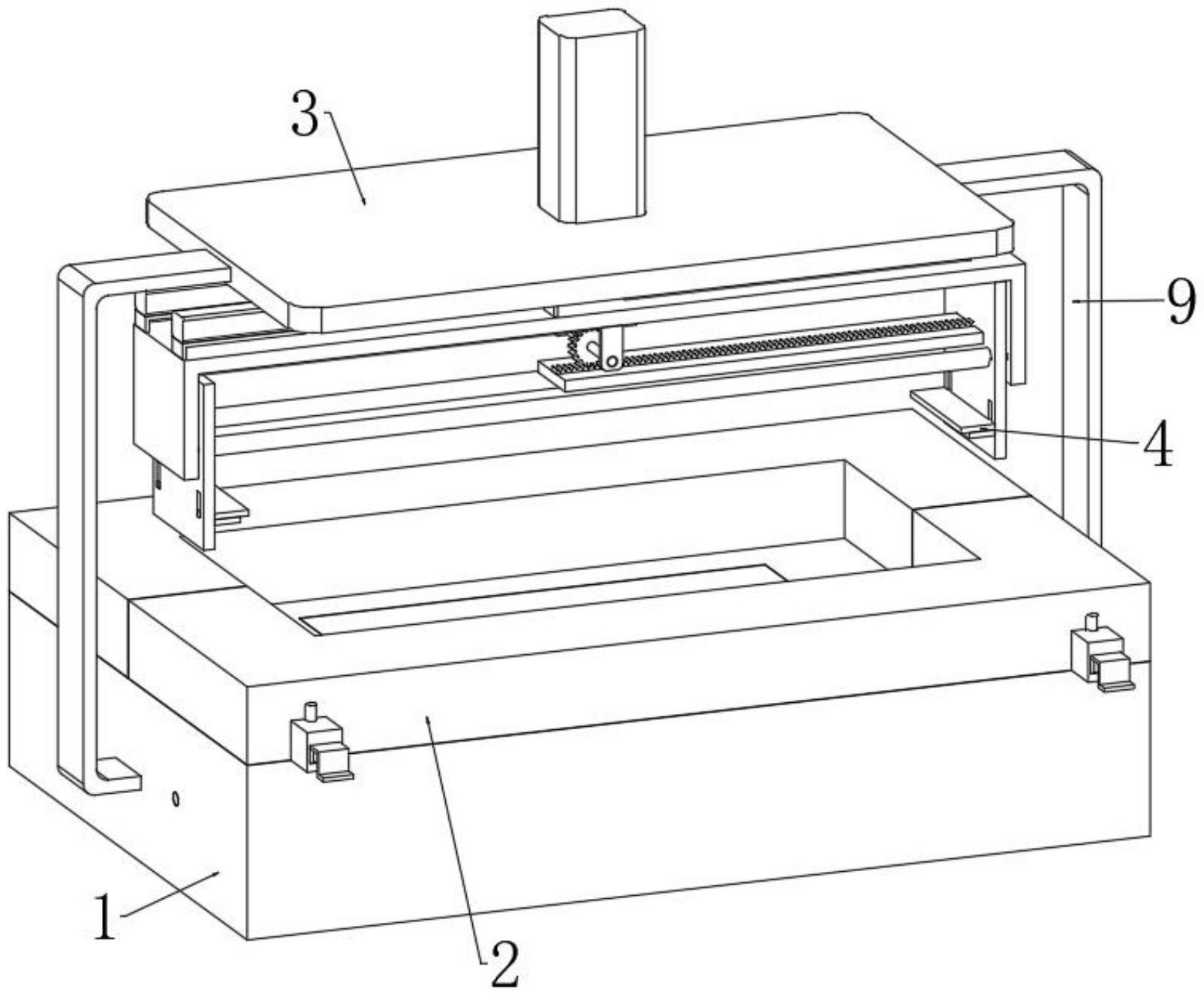 3
9
4
1
2