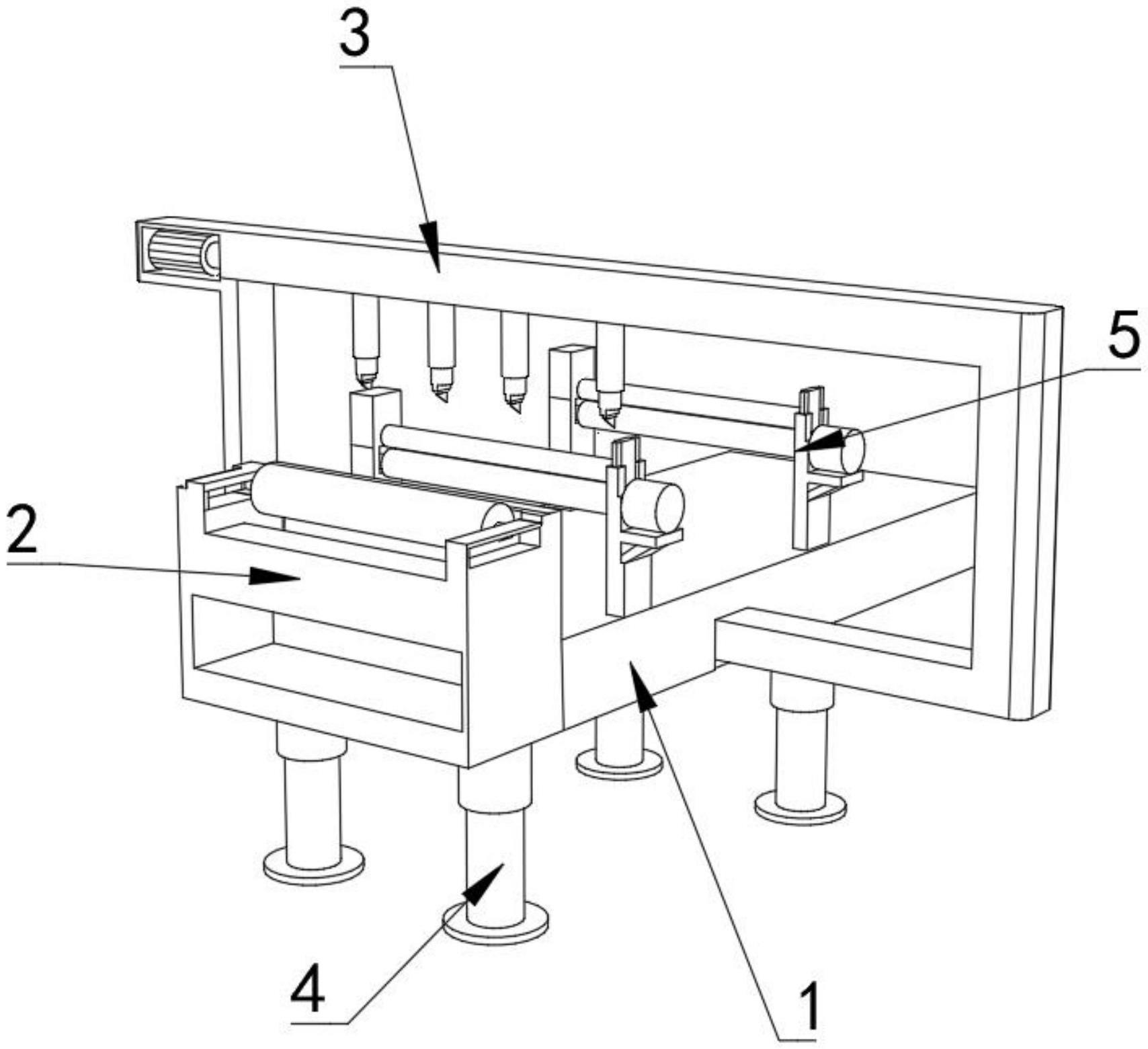 3

5

2

4

1