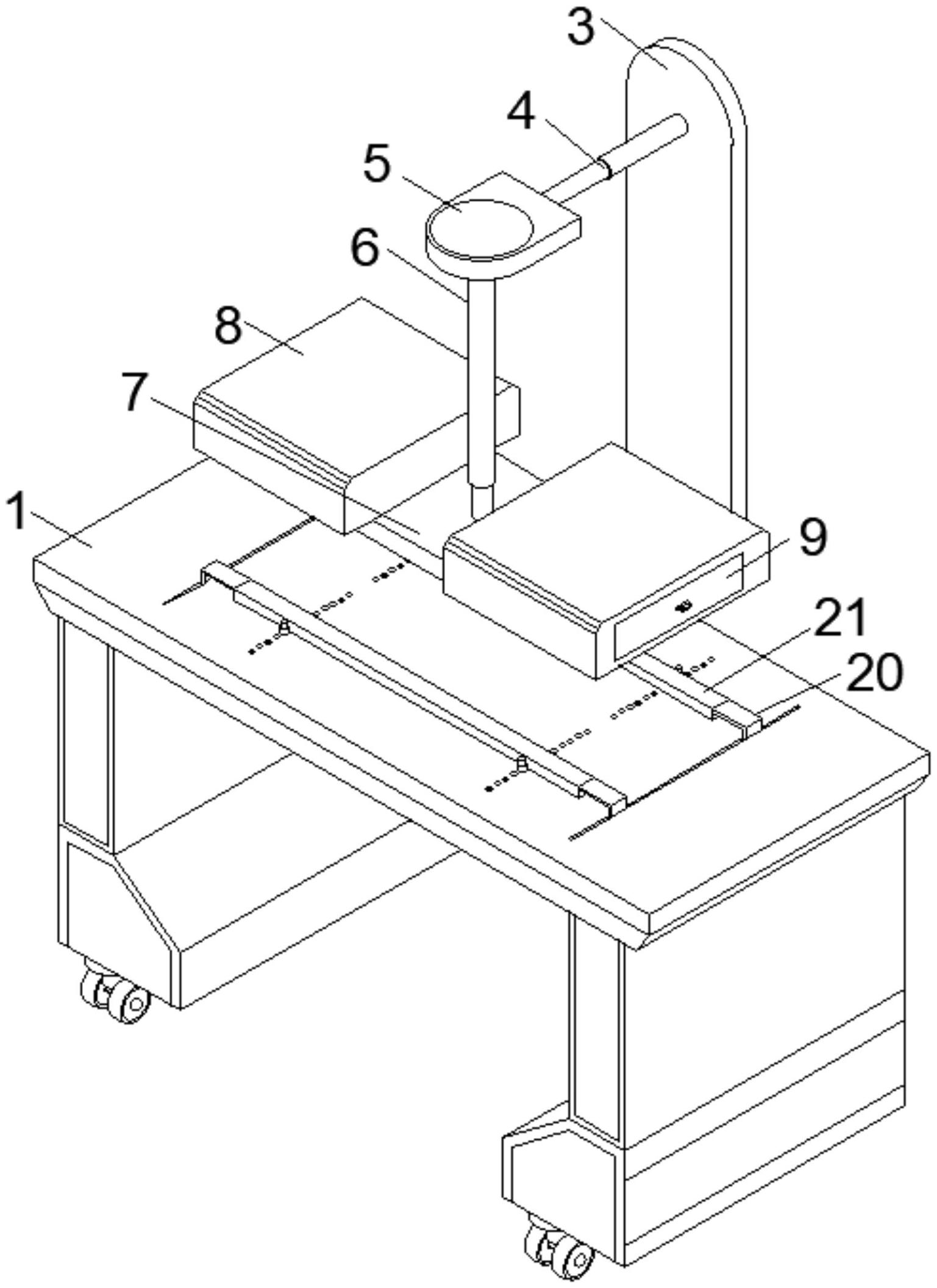 3
4
5
6
8
7
1
9
21
20