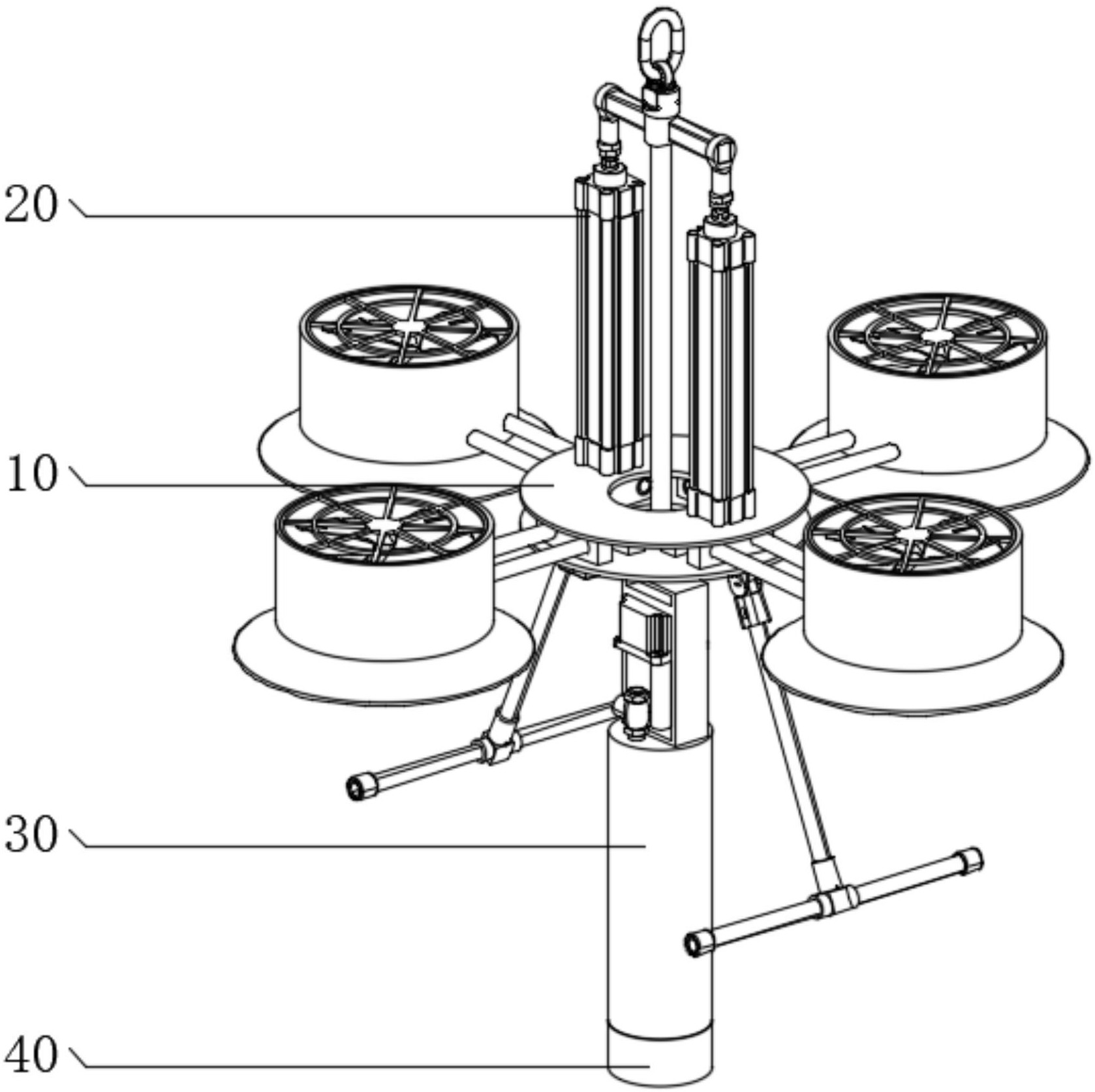 20
10
30
40