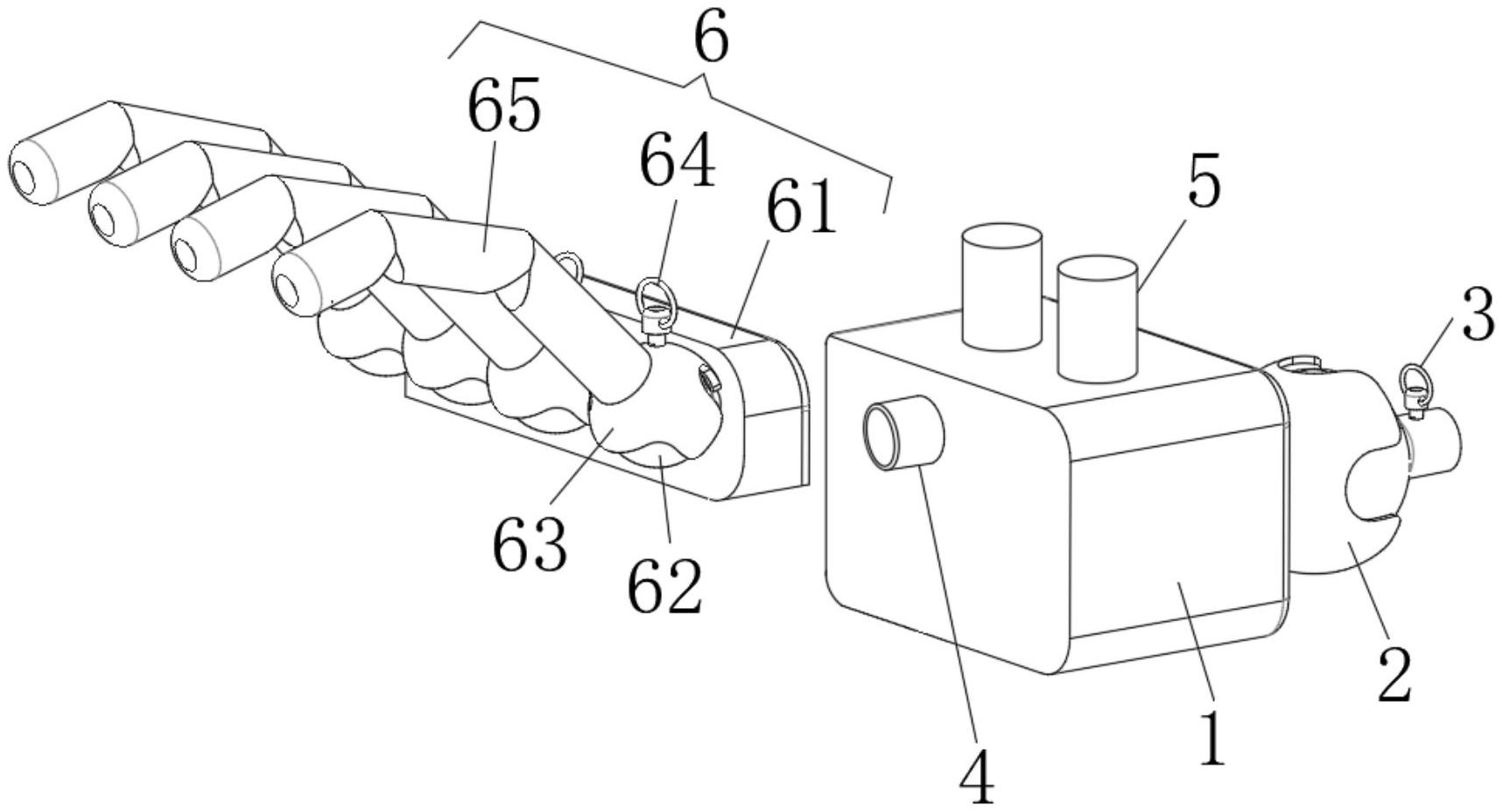 6
65
64
61
5
3
63
62
2
1
4