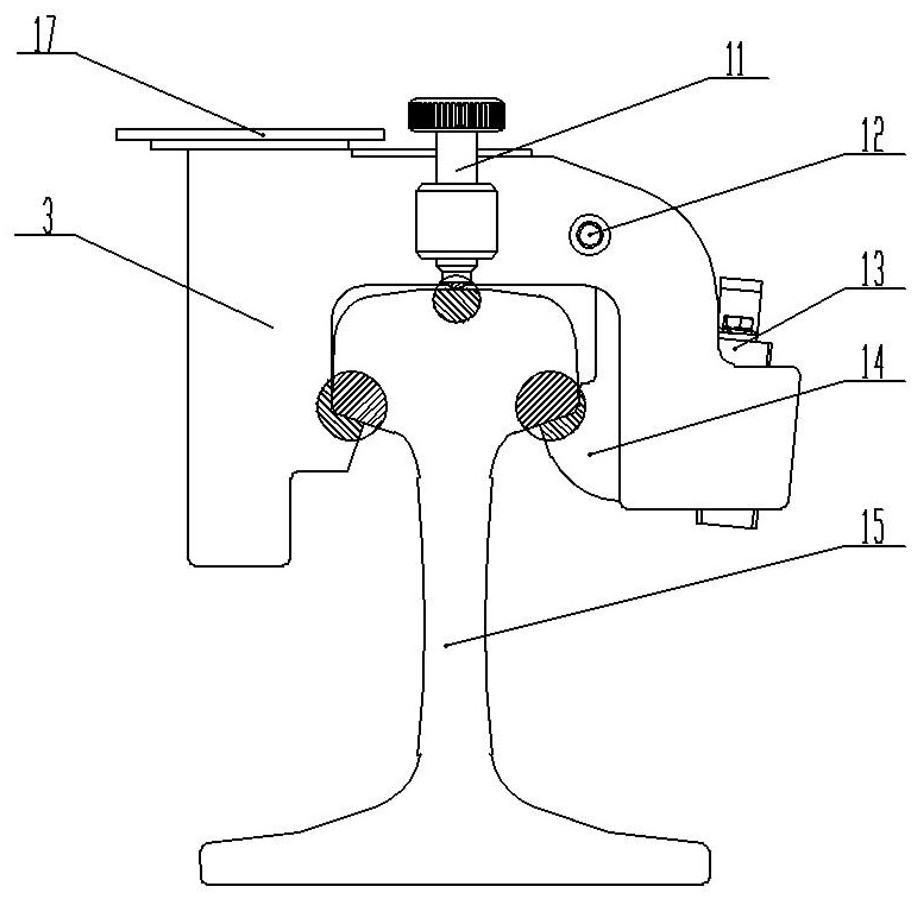 17
11
12
3
13
14
15