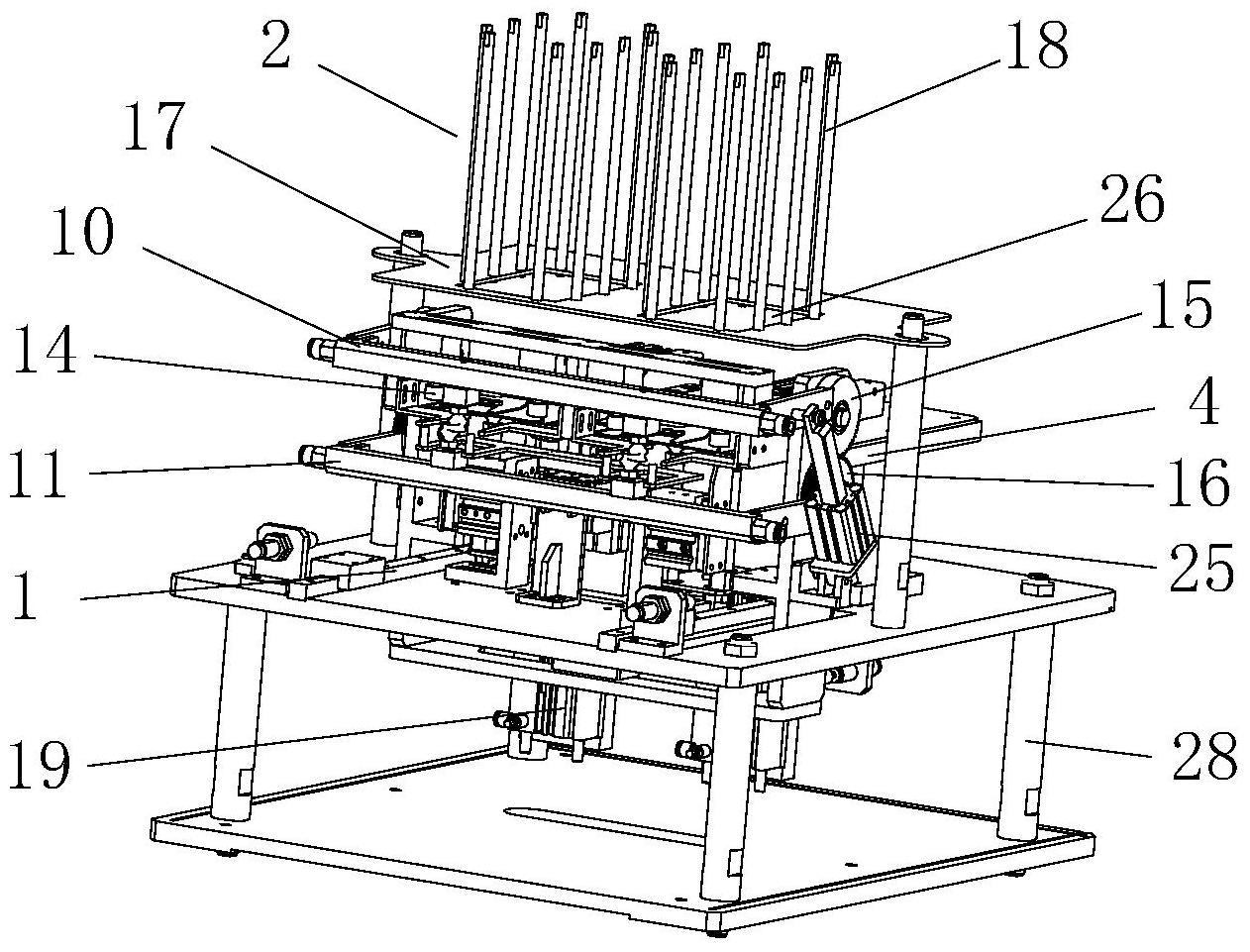 2
18
17
26
10
15
14
4
11
16
25
1
19
28