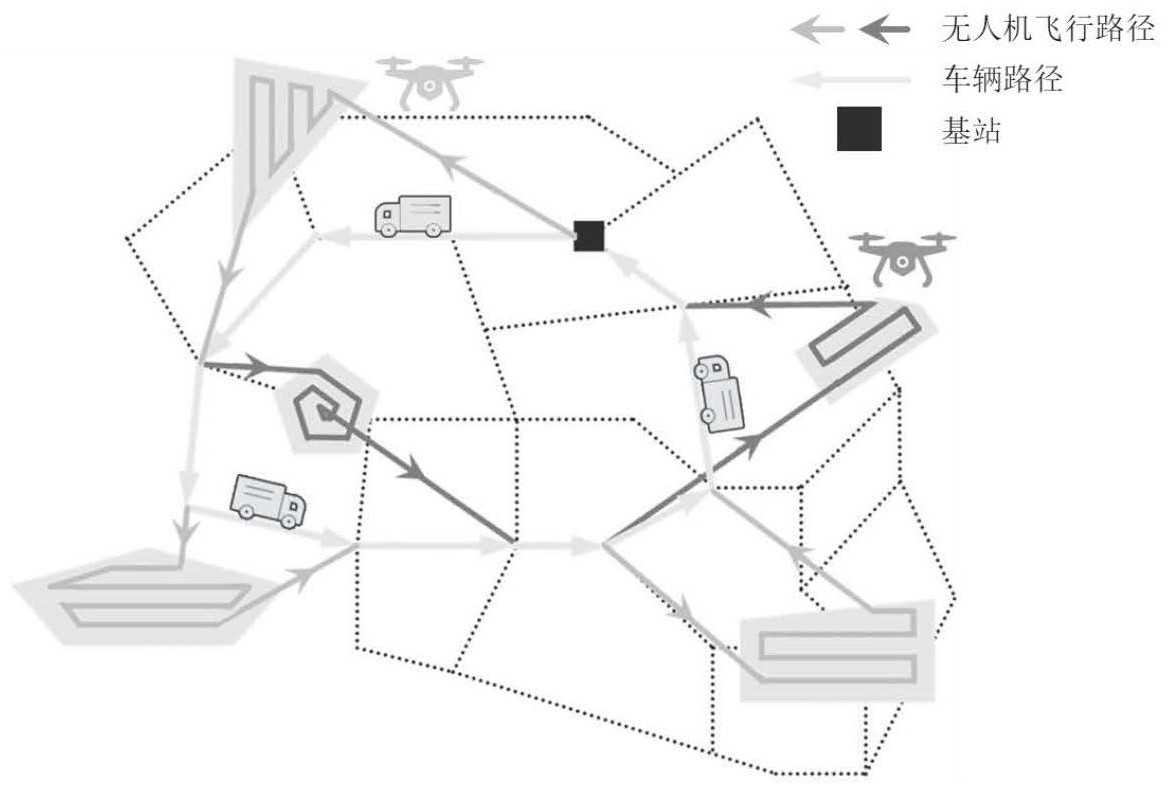 无人机飞行路径
车辆路径
基站