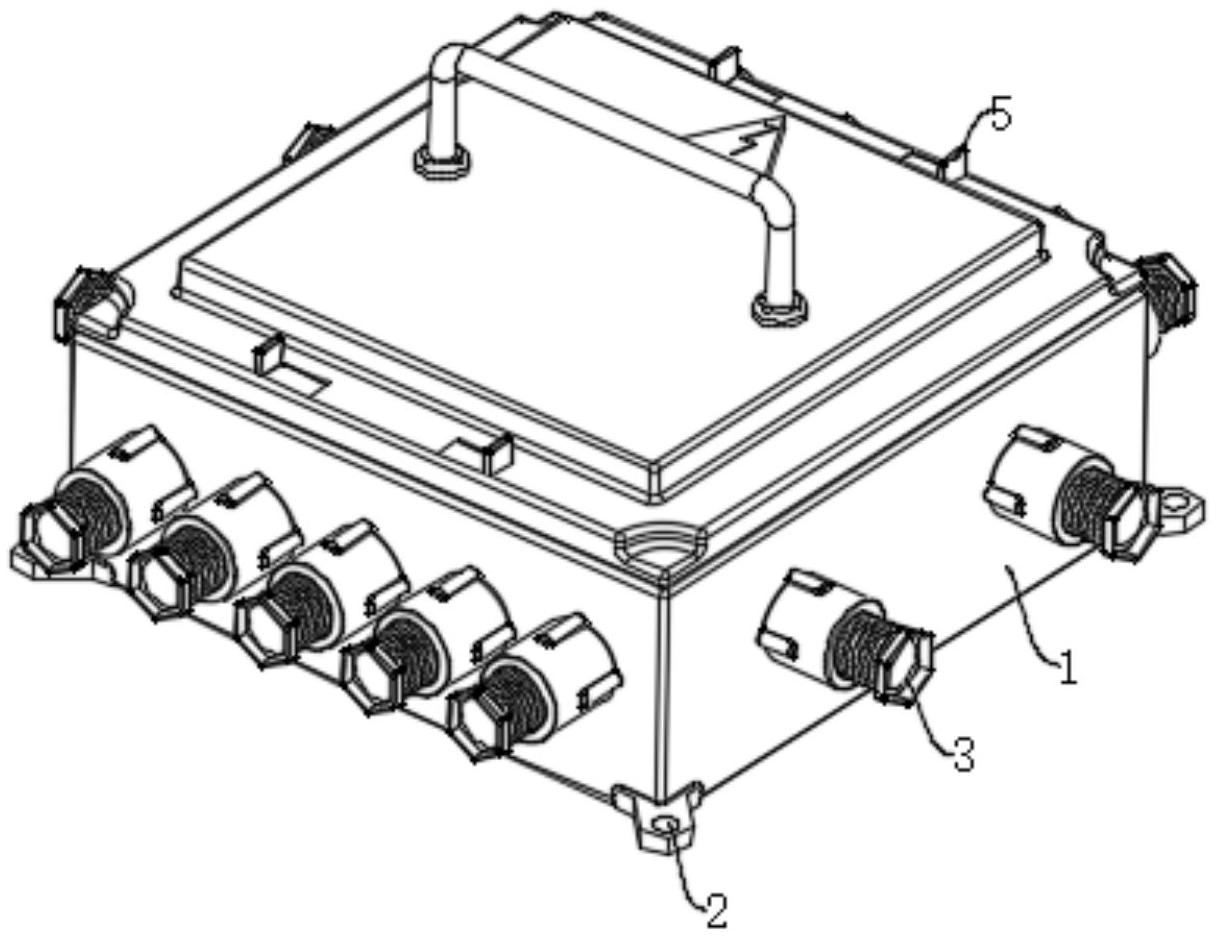 5
1
3
2