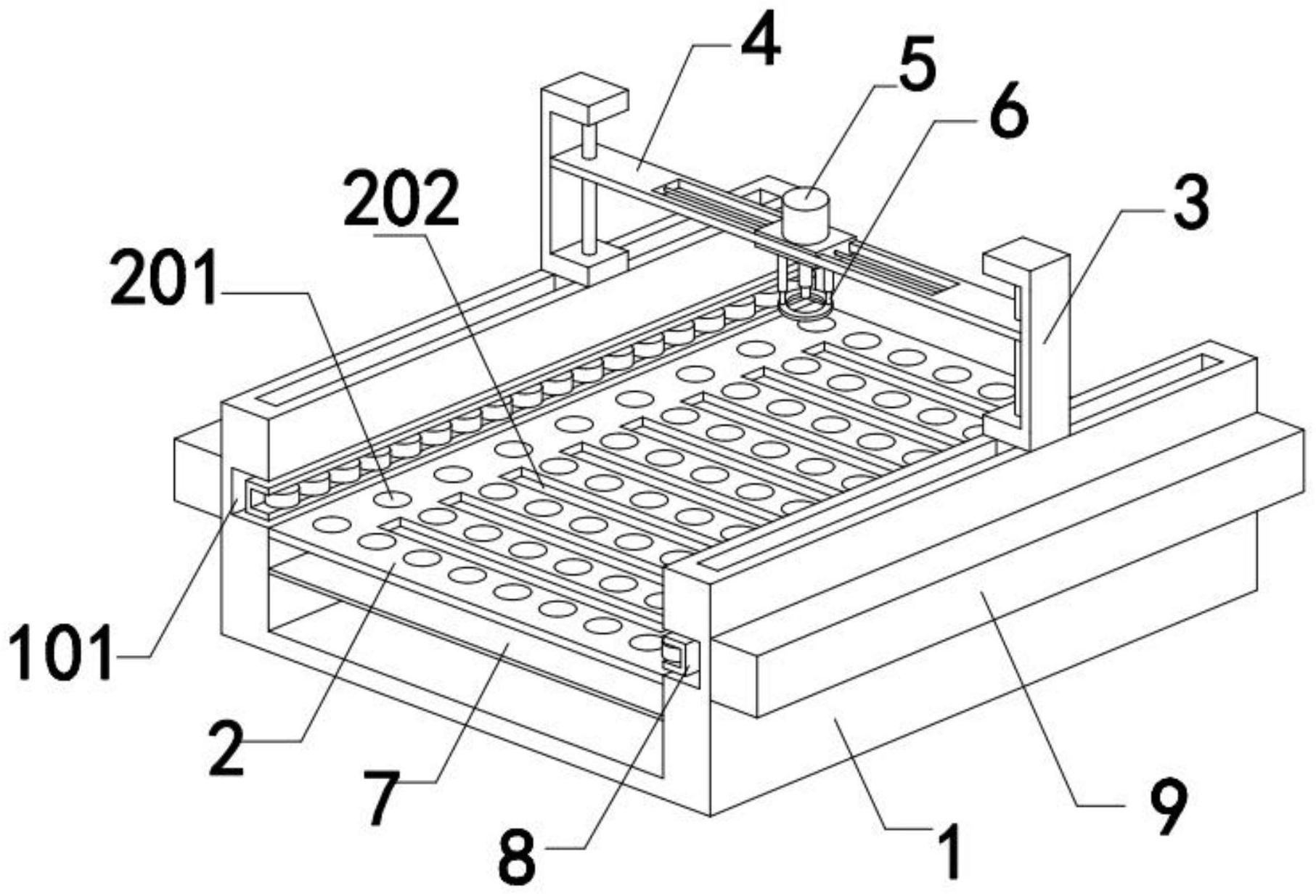 4
5
6
202
3
201
101
2
7
8
1
9