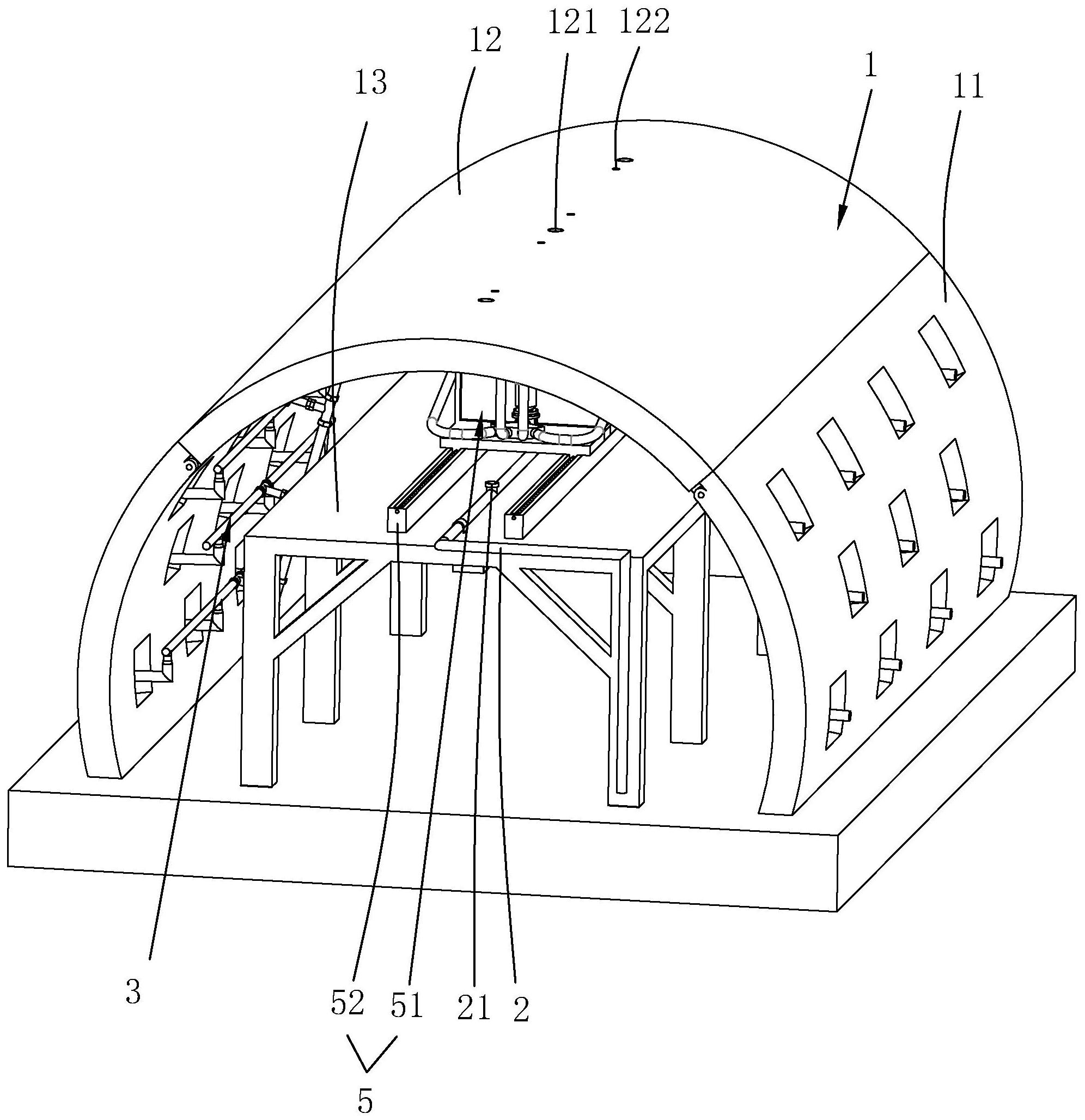 121 122
12
13
1
11
3
52 51 21 2
5