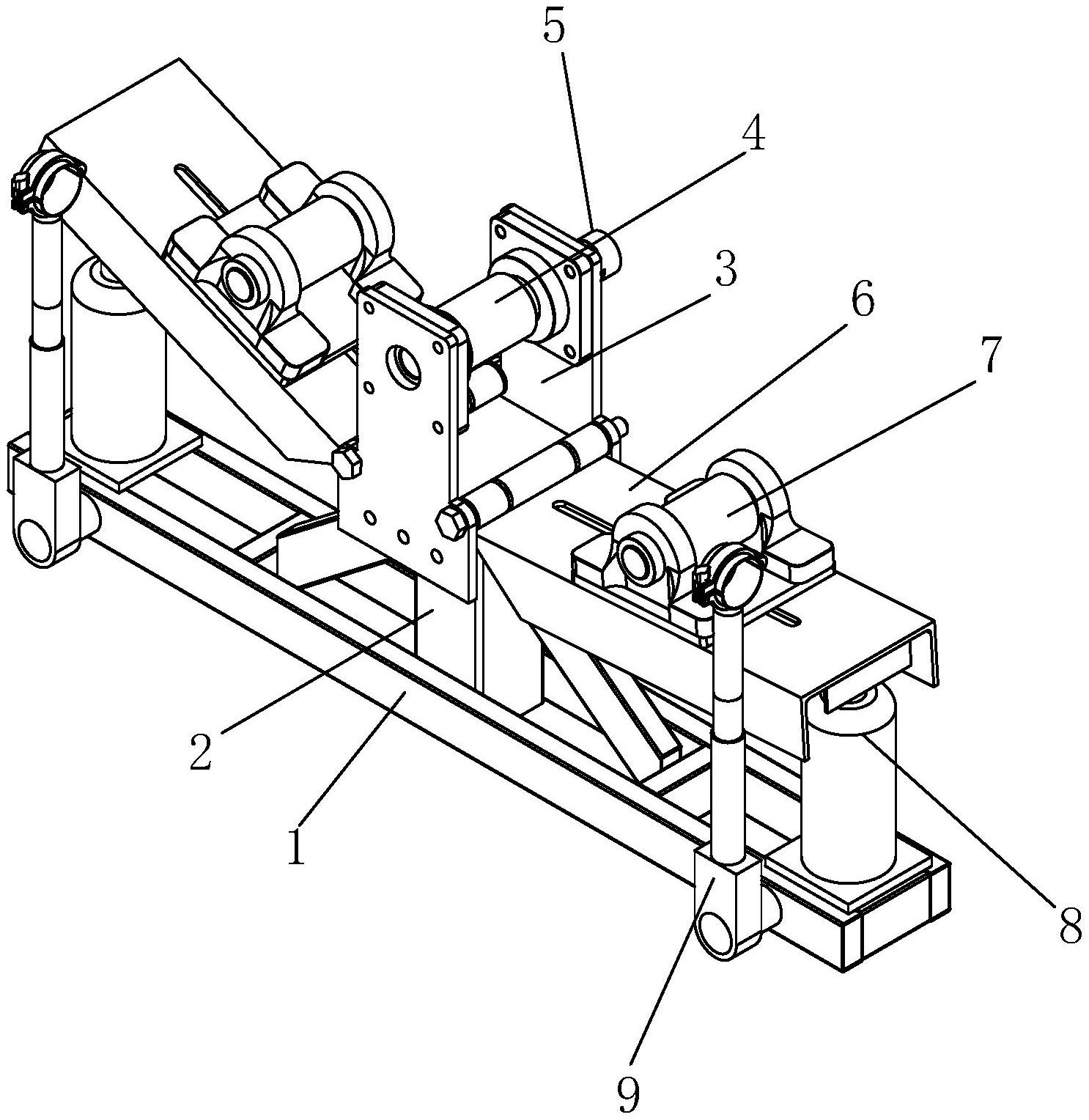 5
4
3
6
7
2
1
8
9