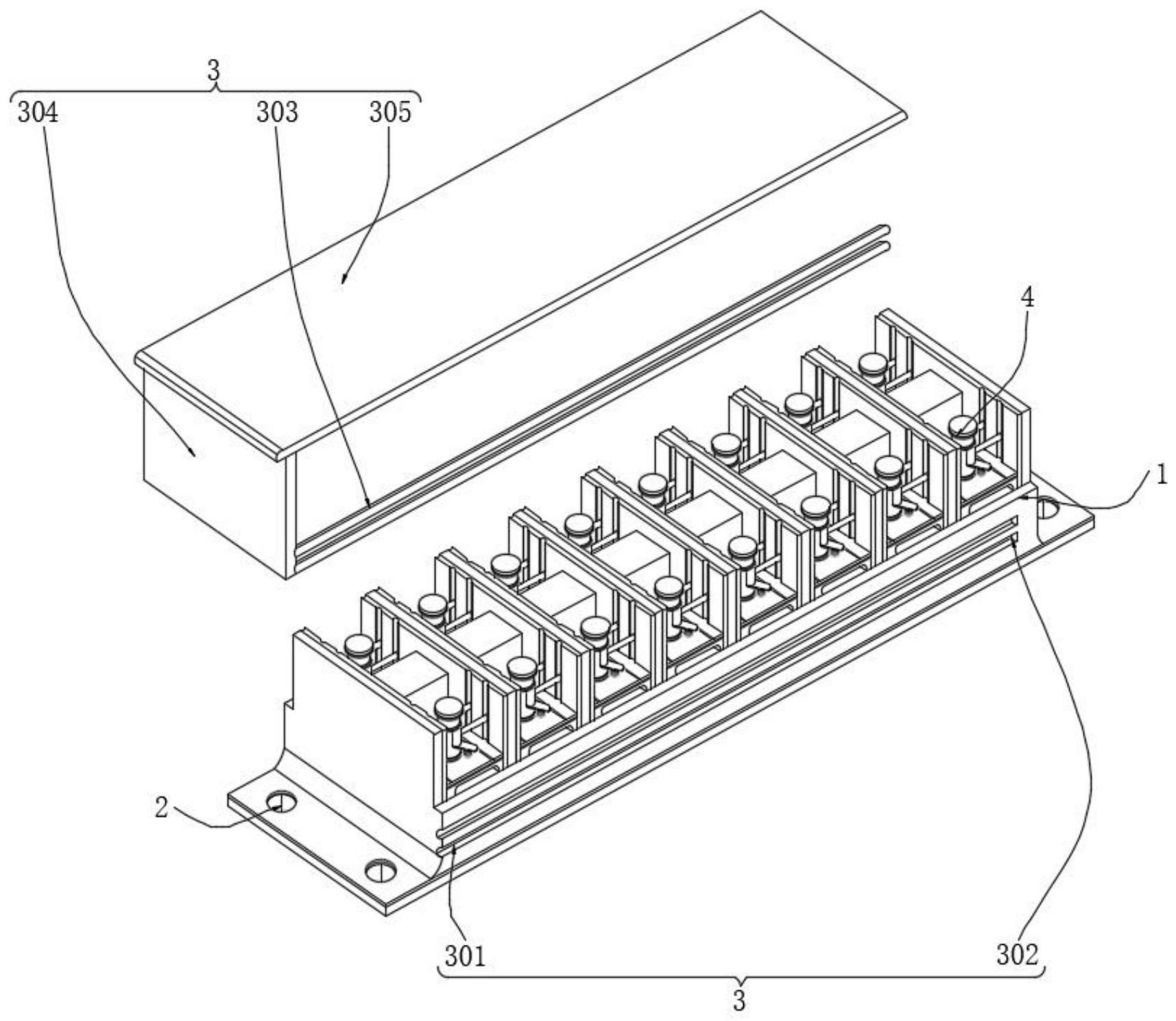 3
304
303
305
4
1
2
301
302
3