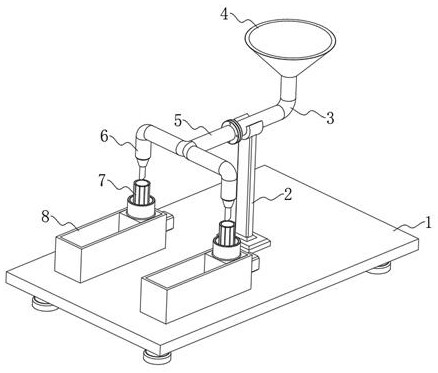 4
3
5
6
7
2
8
1