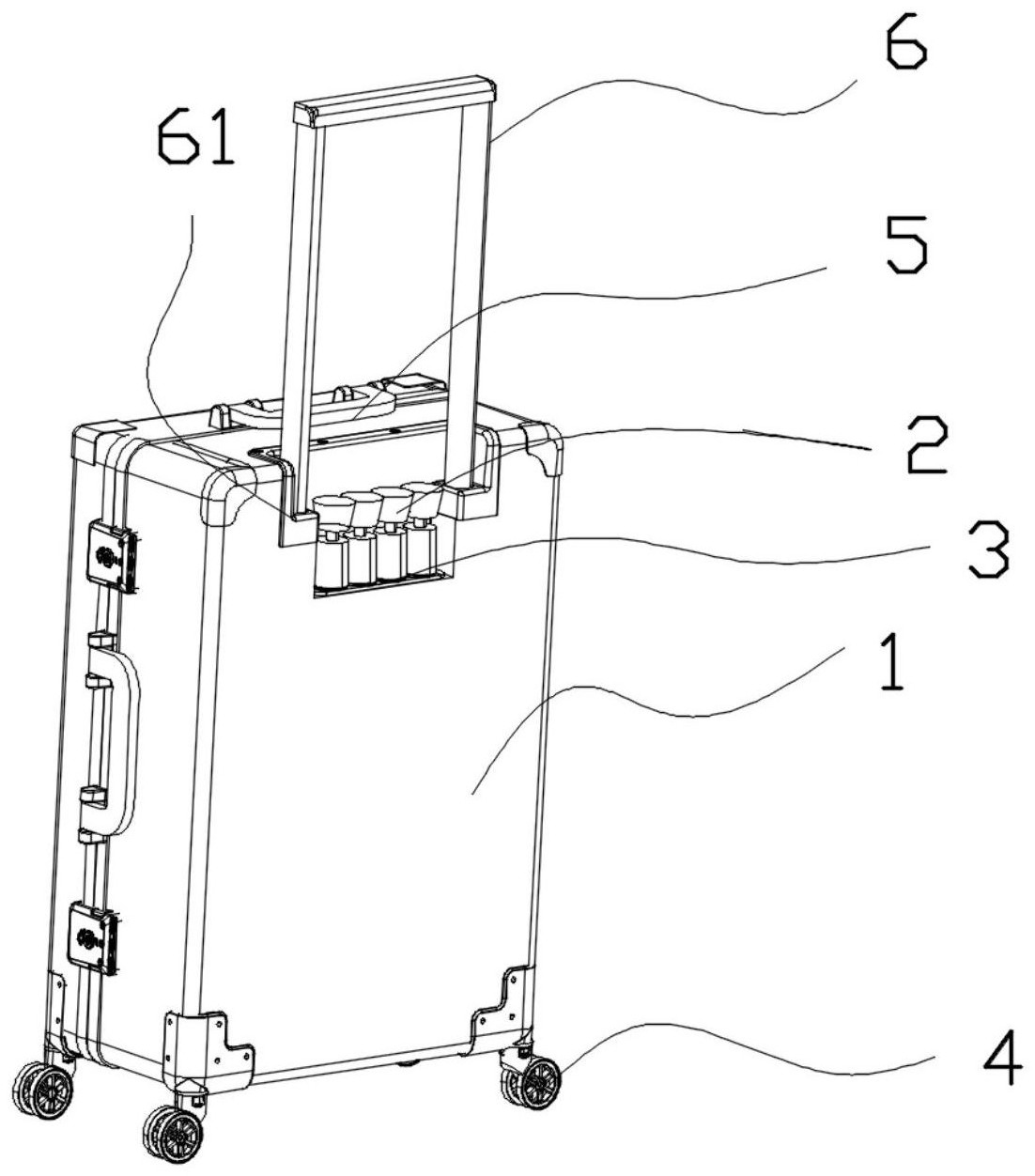 6
61
5
2
3
1
4