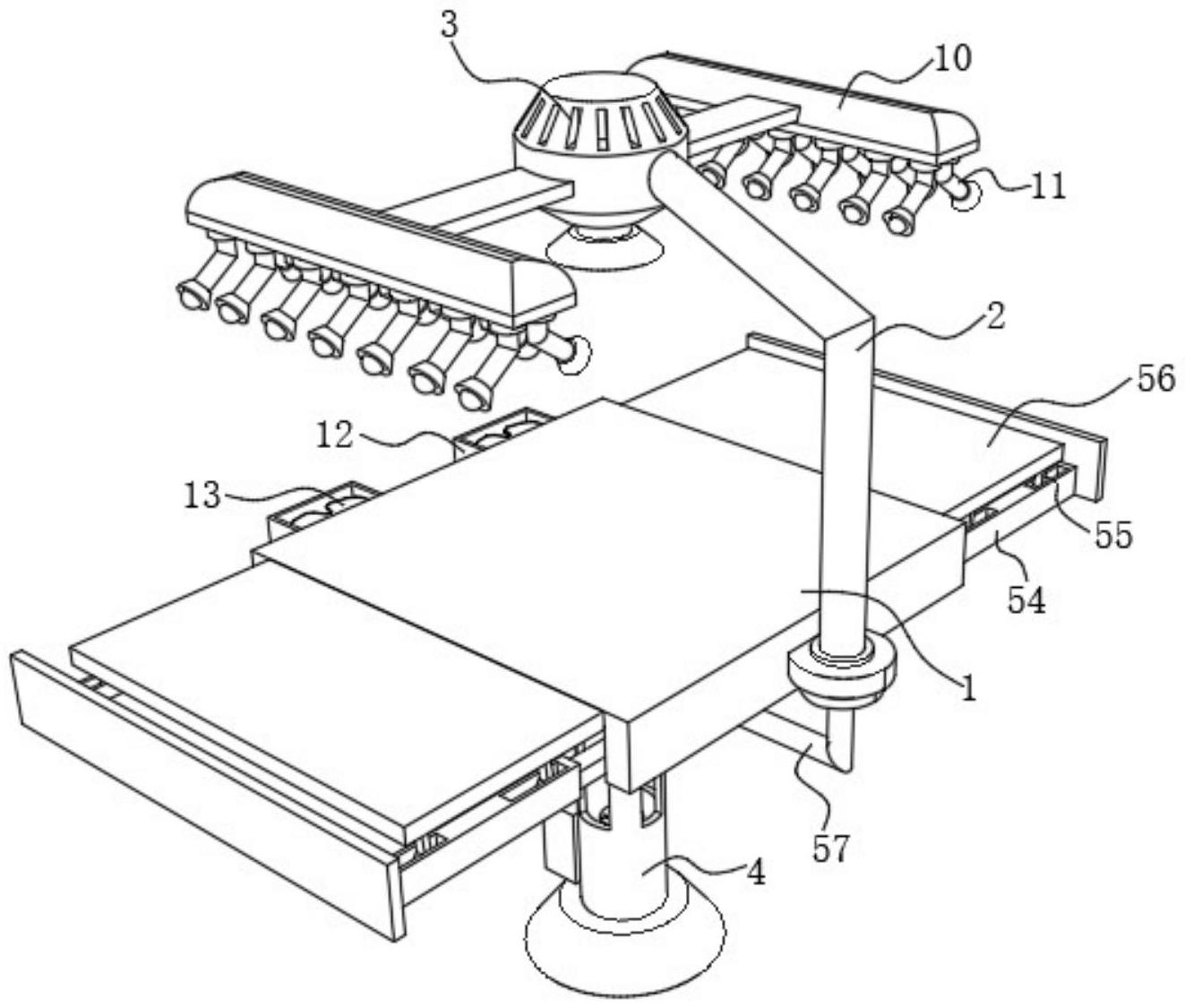 3
10
11
2
56
12
13
55
54
1
57
4